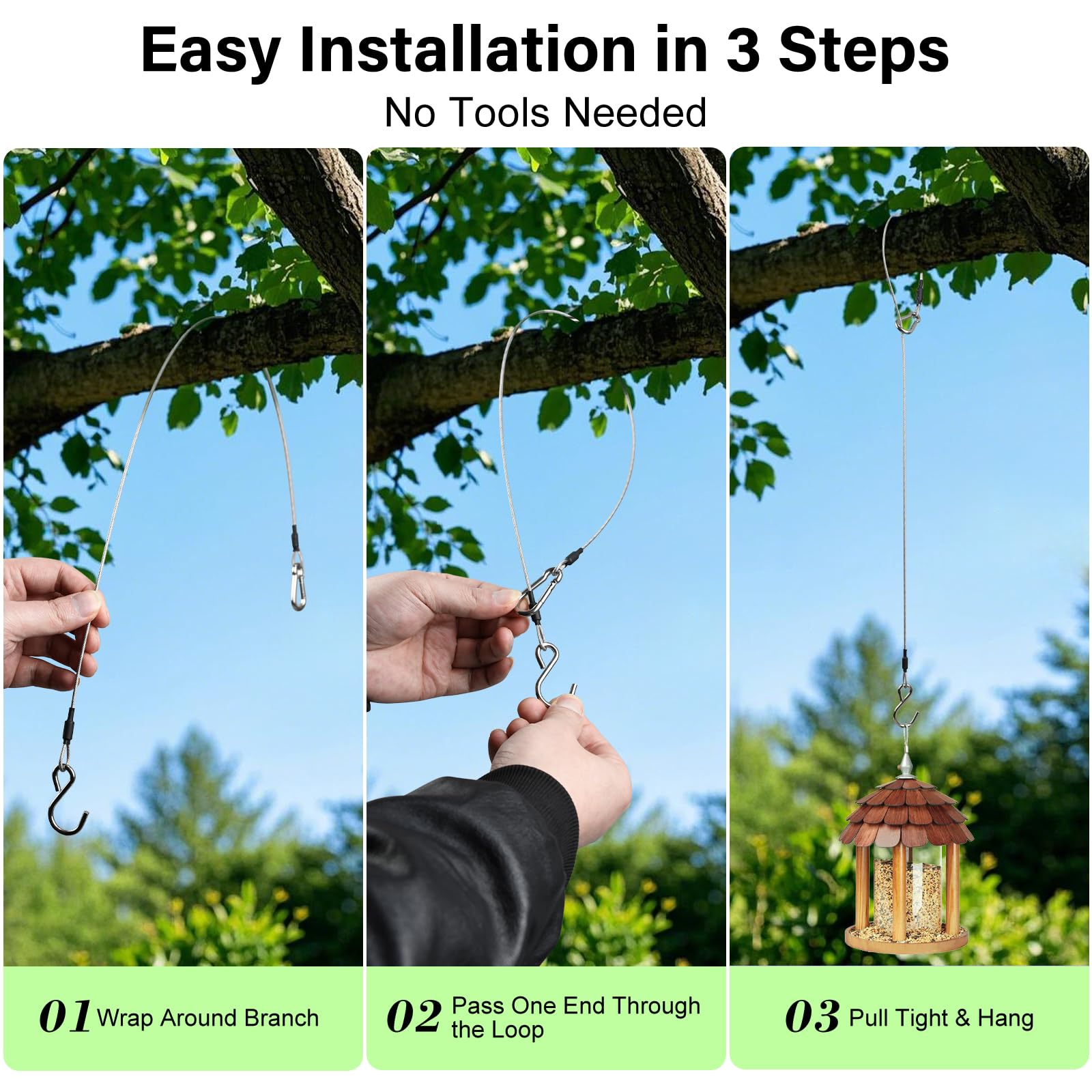 Easy Installation in 3 Steps

No Tools Needed

01 Wrap Around Branch

02 Pass One End Through the Loop

03 Pull Tight & Hang