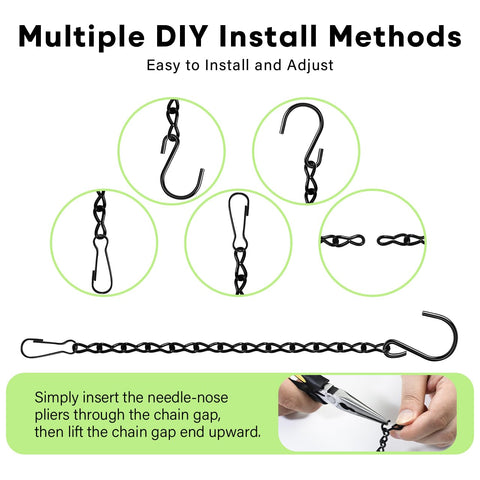 Multiple DIY Install Methods

Easy to Install and Adjust

Simply insert the needle-nose pliers through the chain gap, then lift the chain gap end upward.