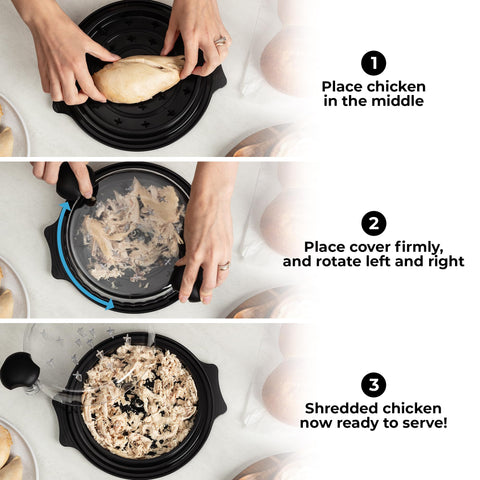 1
Place chicken in the middle

2
Place cover firmly, and rotate left and right

3
Shredded chicken now ready to serve!