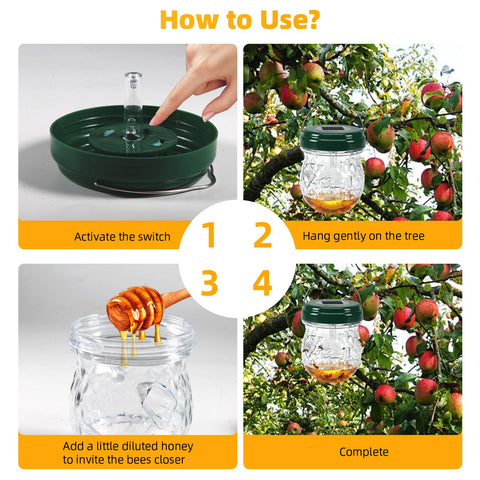 How to Use?

Activate the switch

1

2

Hang gently on the tree

3

4

Add a little diluted honey to invite the bees closer

Complete