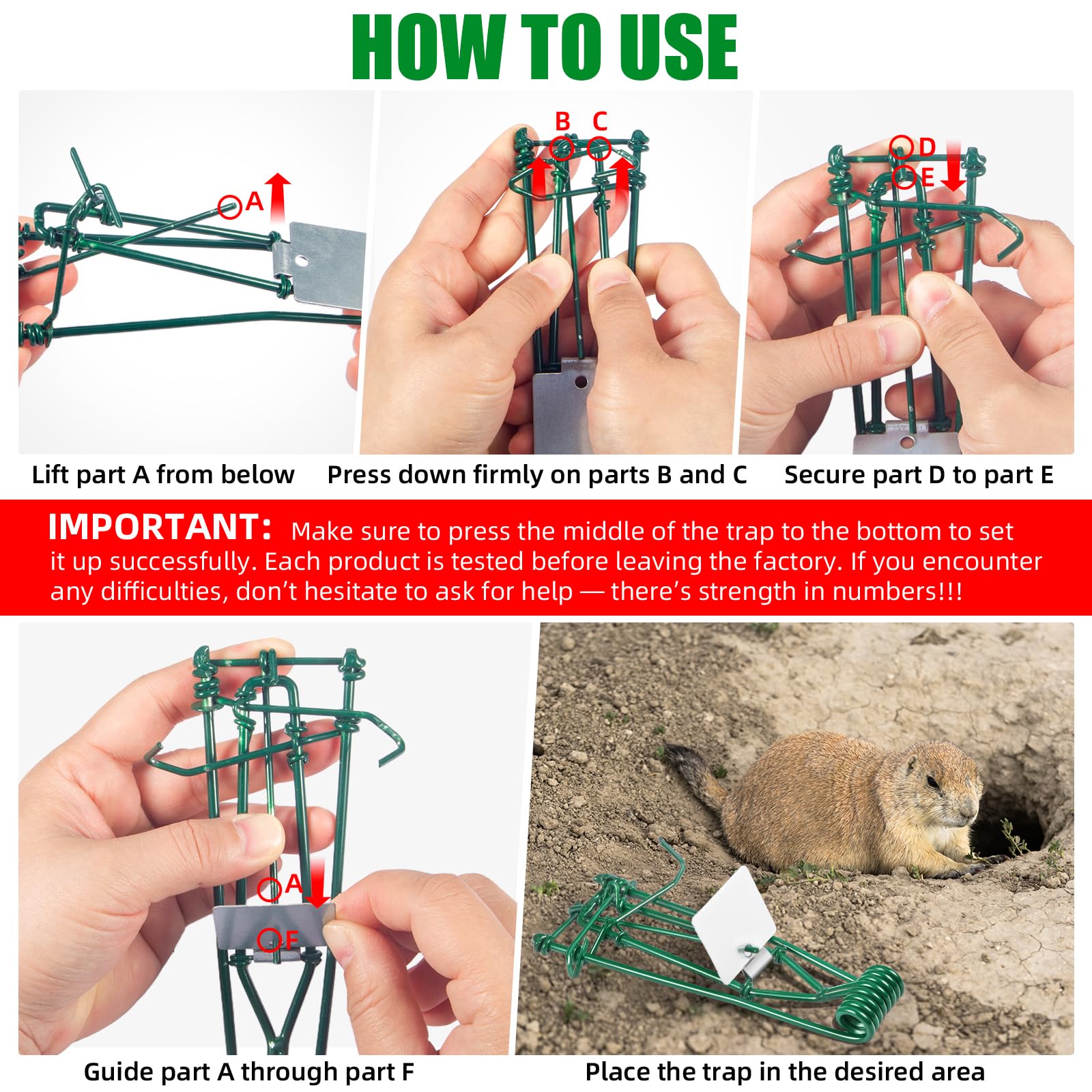 HOW TO USE

A

B C

D
E

Lift part A from below

Press down firmly on parts B and C

Secure part D to part E

IMPORTANT: Make sure to press the middle of the trap to the bottom to set it up successfully. Each product is tested before leaving the factory. If you encounter any difficulties, don't hesitate to ask for help — there's strength in numbers!!!

A
F

Guide part A through part F

Place the trap in the desired area