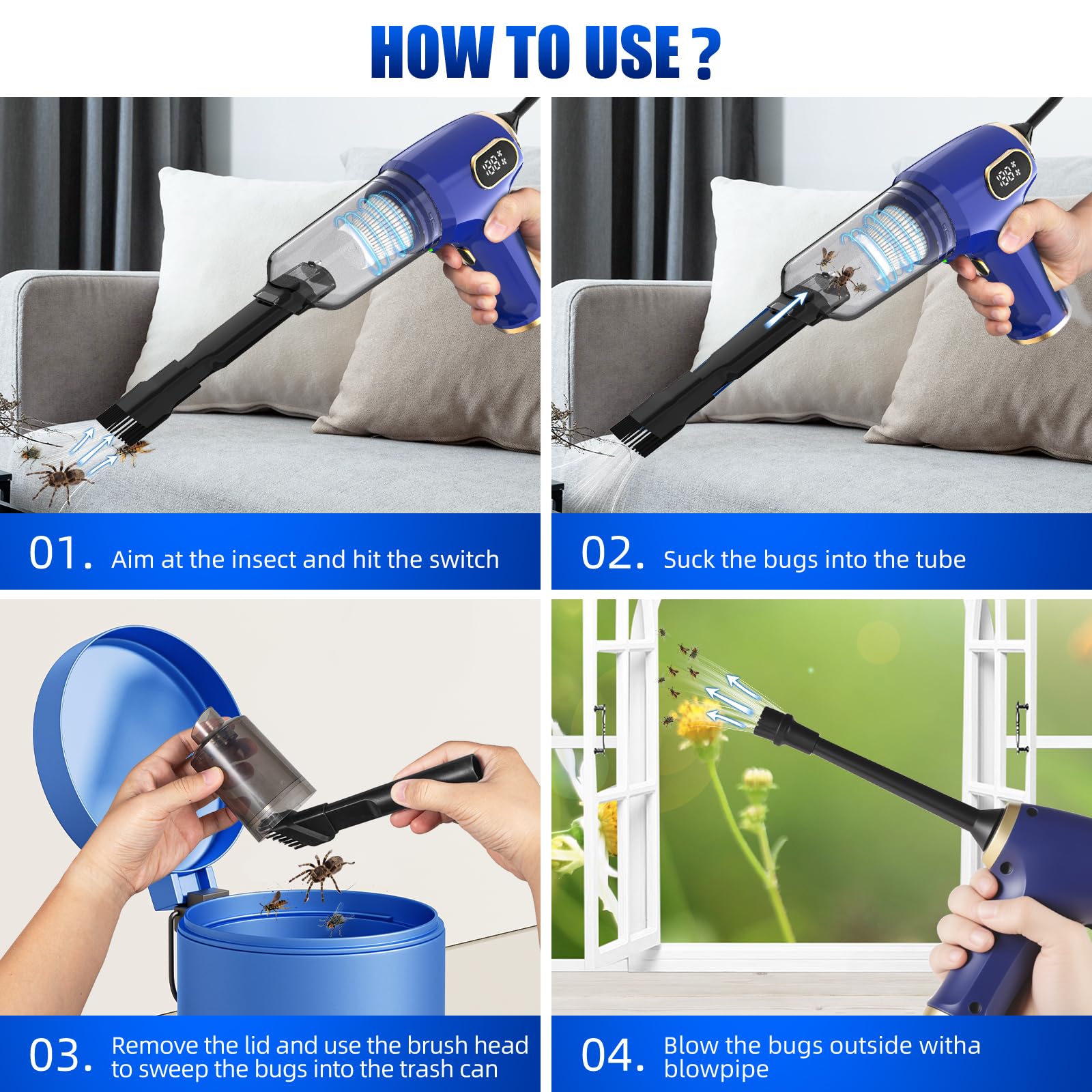 HOW TO USE ?

01. Aim at the insect and hit the switch

02. Suck the bugs into the tube

03. Remove the lid and use the brush head to sweep the bugs into the trash can

04. Blow the bugs outside witha blowpipe