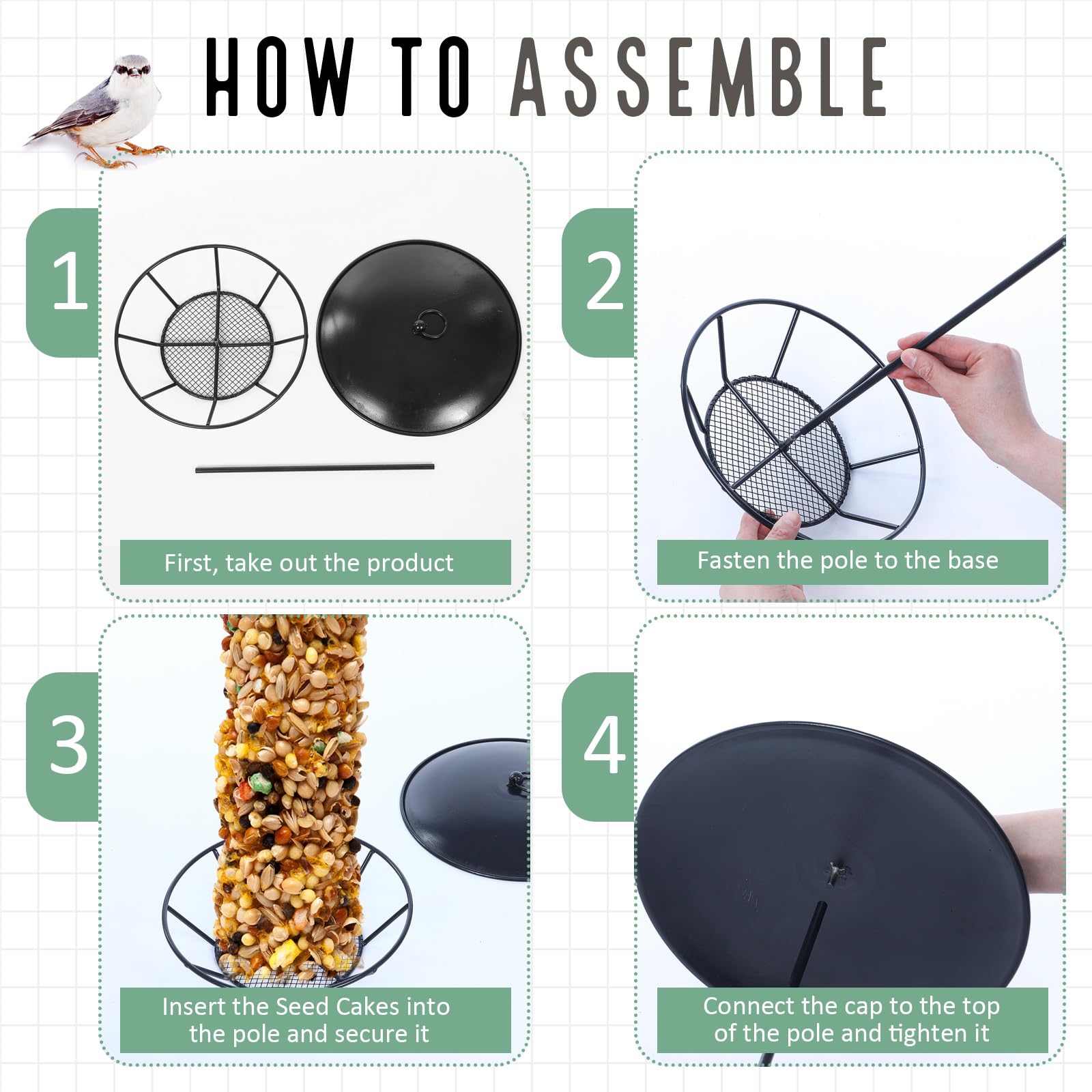 HOW TO ASSEMBLE

1

First, take out the product

2

Fasten the pole to the base

3

Insert the Seed Cakes into the pole and secure it

4

Connect the cap to the top of the pole and tighten it