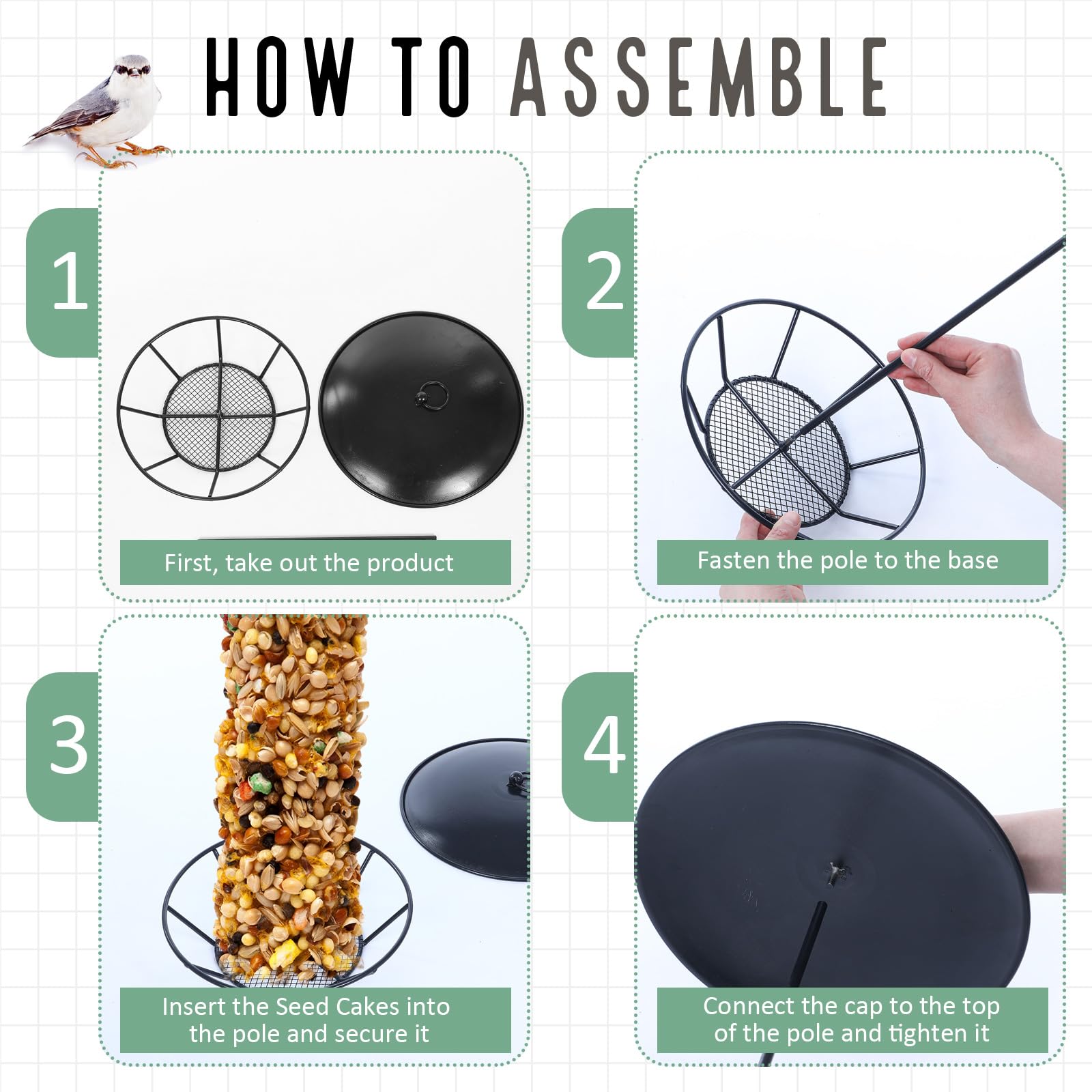 HOW TO ASSEMBLE

1

First, take out the product

2

Fasten the pole to the base

3

Insert the Seed Cakes into the pole and secure it

4

Connect the cap to the top of the pole and tighten it