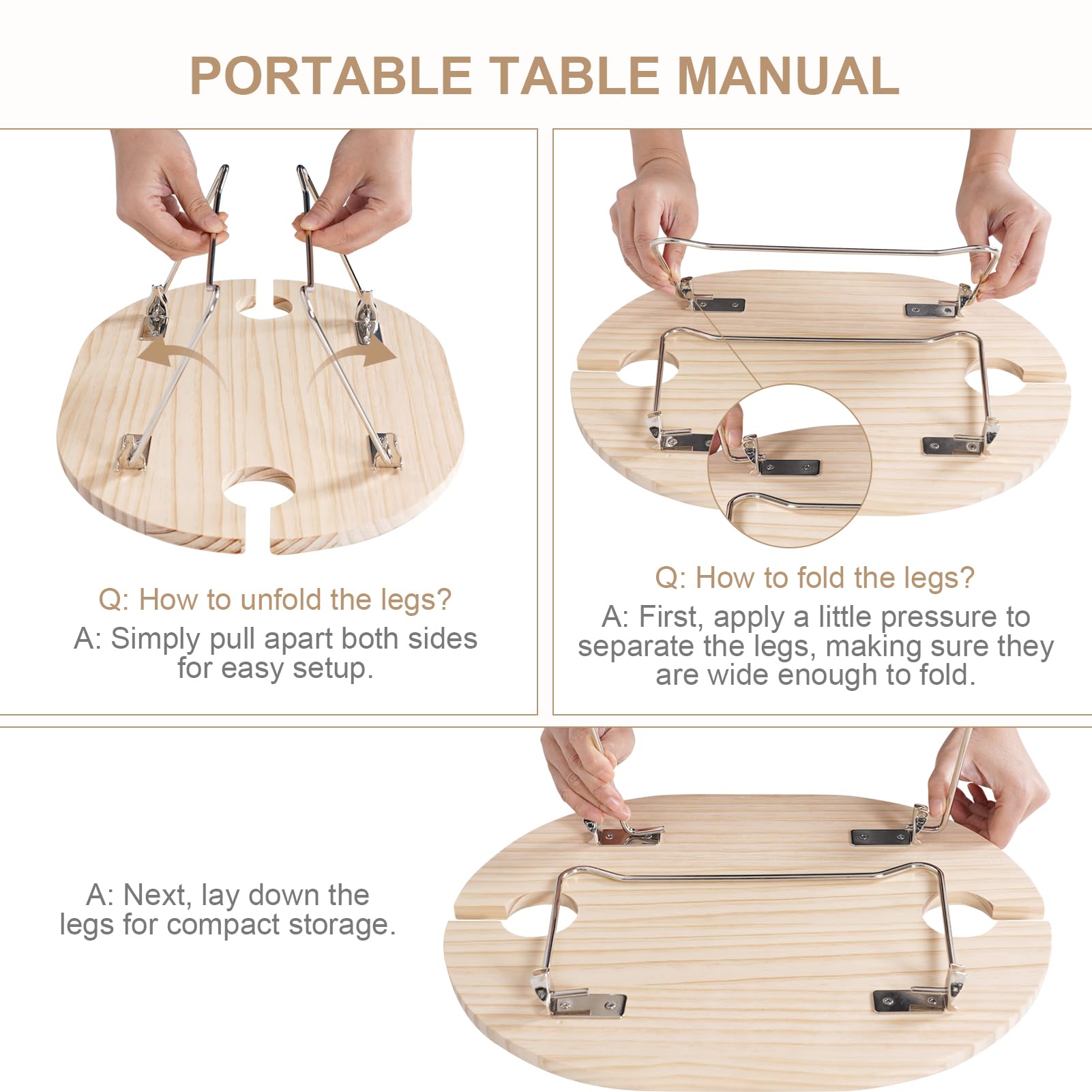 PORTABLE TABLE MANUAL

Q: How to unfold the legs?
A: Simply pull apart both sides for easy setup.

Q: How to fold the legs?
A: First, apply a little pressure to separate the legs, making sure they are wide enough to fold.

A: Next, lay down the legs for compact storage.