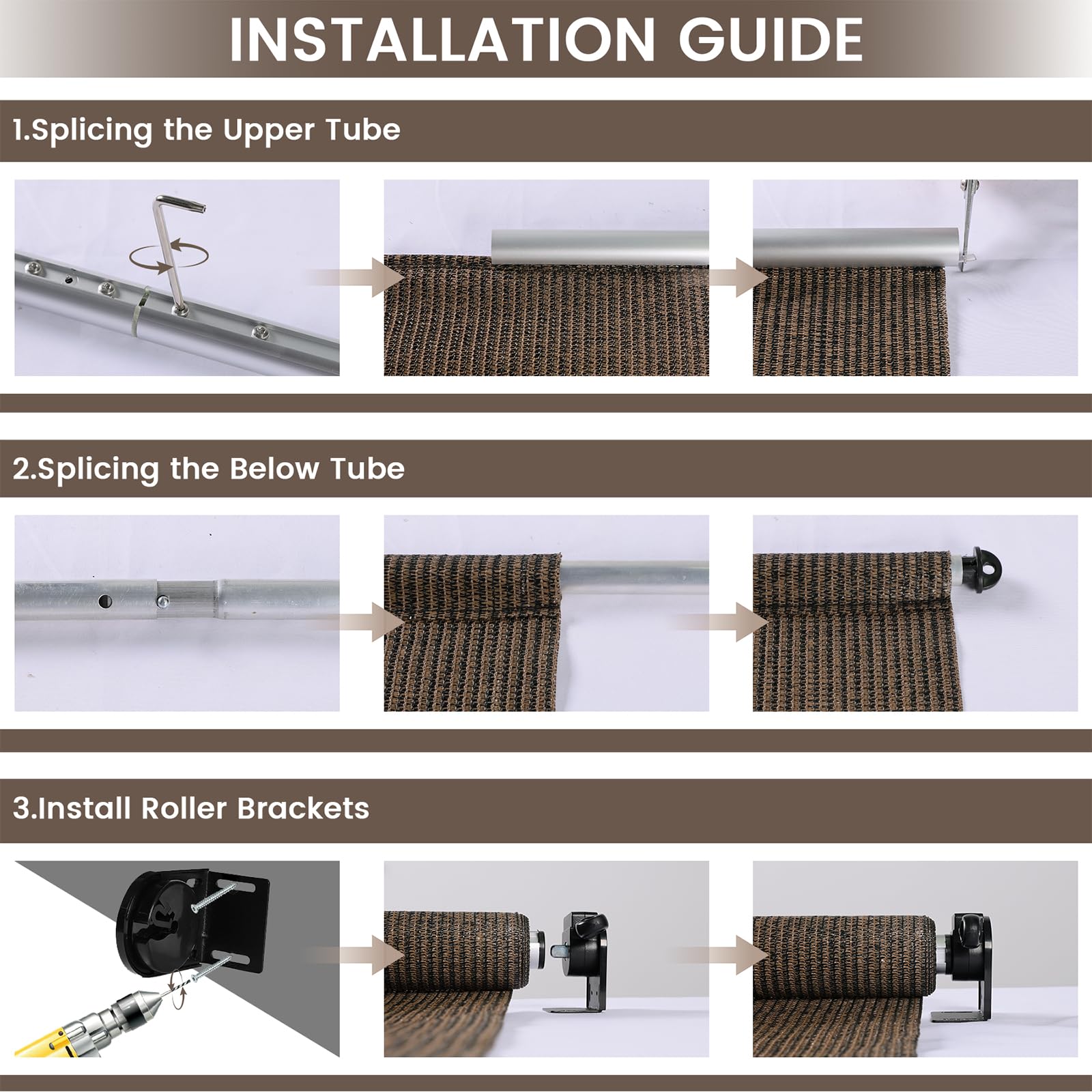 INSTALLATION GUIDE

1.Splicing the Upper Tube

2.Splicing the Below Tube

3.Install Roller Brackets