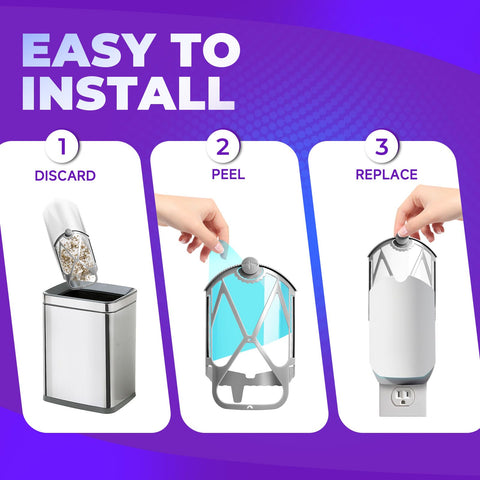 EASY TO INSTALL

1
DISCARD

2
PEEL

3
REPLACE