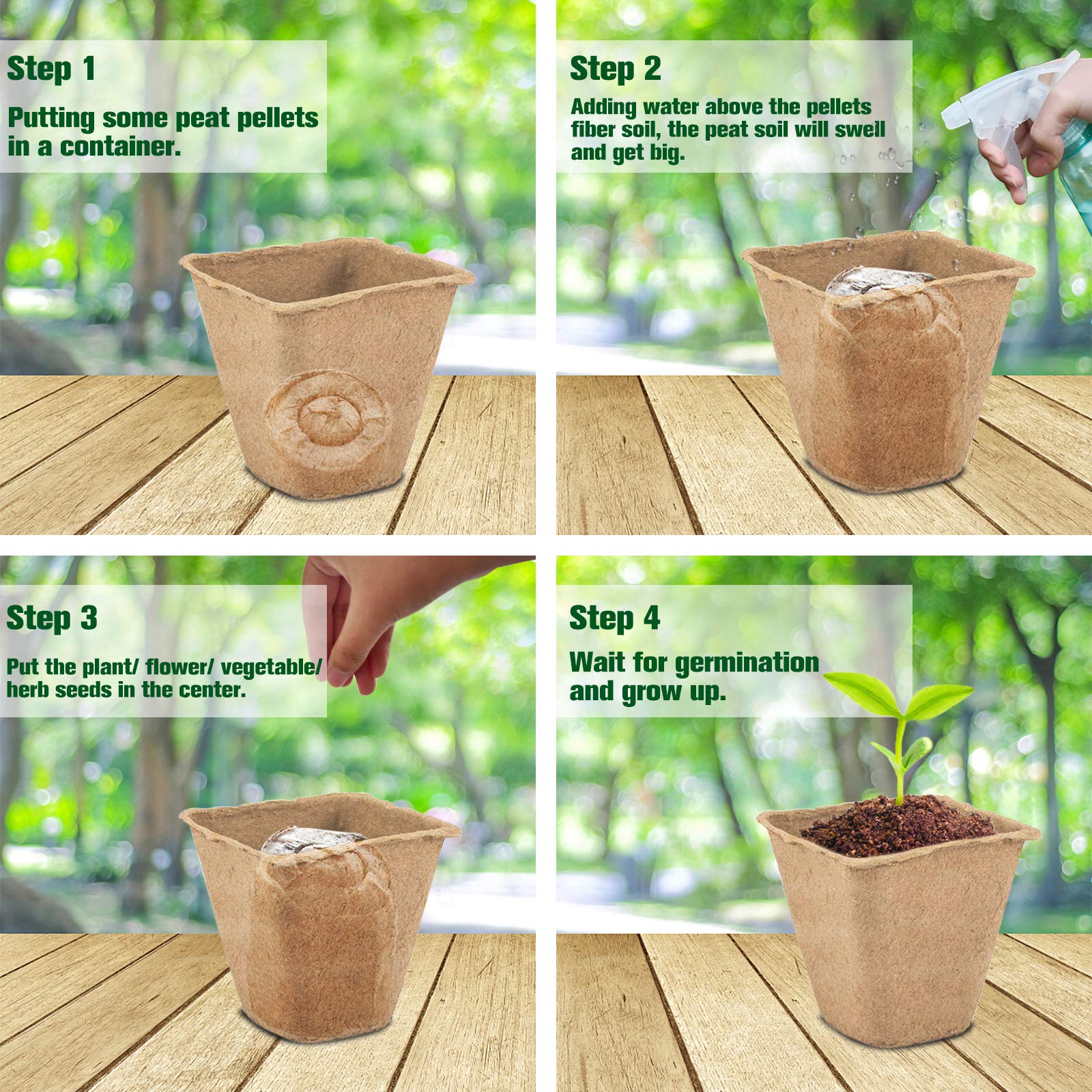 Step 1

Putting some peat pellets in a container.

Step 2

Adding water above the pellets fiber soil, the peat soil will swell and get big.

Step 3

Put the plant/ flower/ vegetable/ herb seeds in the center.

Step 4

Wait for germination and grow up.