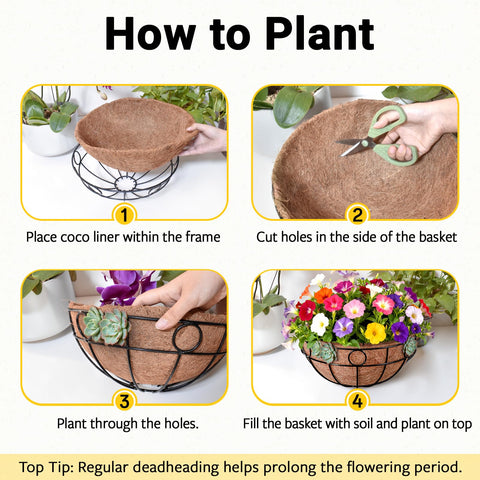 How to Plant

1
Place coco liner within the frame

2
Cut holes in the side of the basket

3
Plant through the holes.

4
Fill the basket with soil and plant on top

Top Tip: Regular deadheading helps prolong the flowering period.