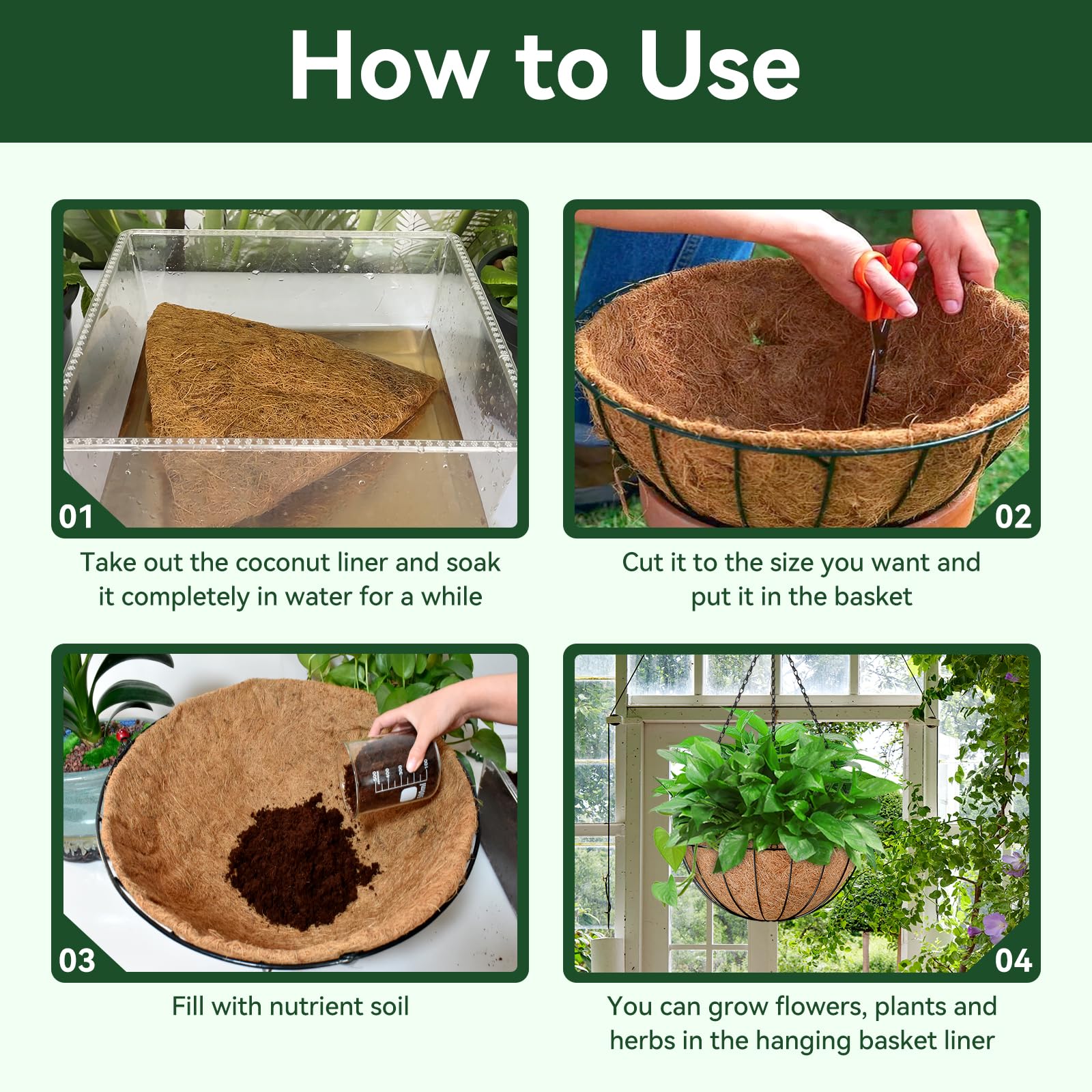 How to Use

01

Take out the coconut liner and soak it completely in water for a while

02

Cut it to the size you want and put it in the basket

03

Fill with nutrient soil

04

You can grow flowers, plants and herbs in the hanging basket liner