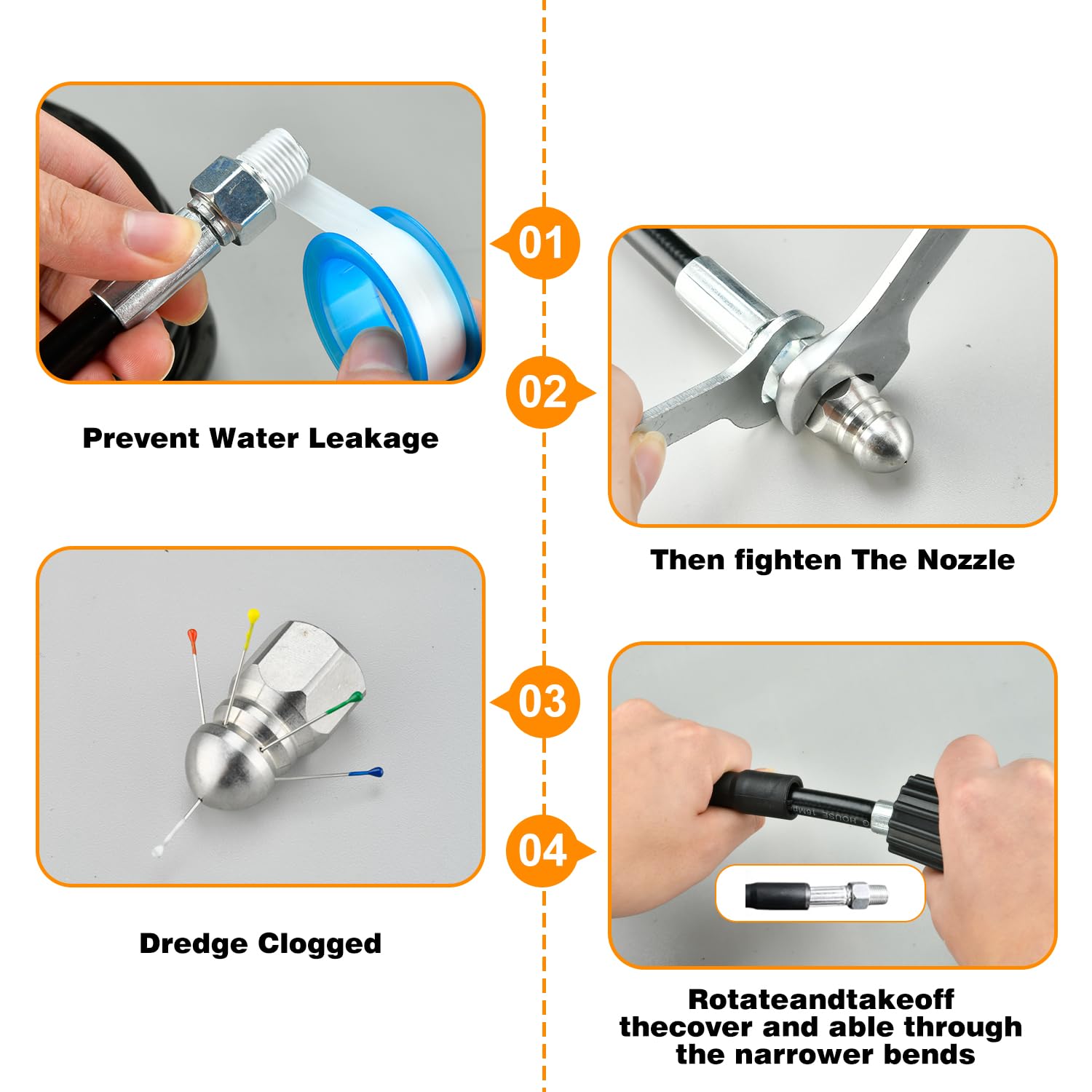 01

Prevent Water Leakage

02

Then fighten The Nozzle

03

Dredge Clogged

04

Rotateandtakeoff thecover and able through the narrower bends