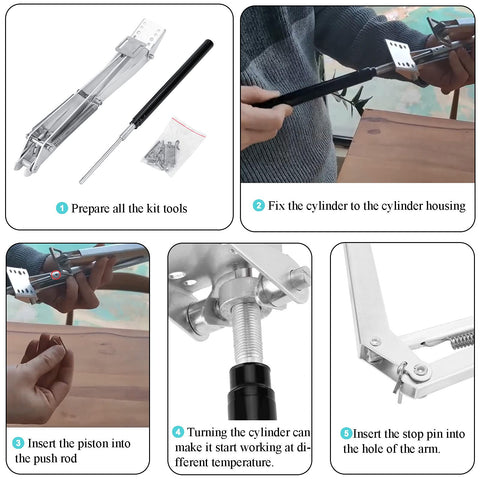 1 Prepare all the kit tools

2 Fix the cylinder to the cylinder housing

3 Insert the piston into the push rod

4 Turning the cylinder can make it start working at different temperature.

5 Insert the stop pin into the hole of the arm.