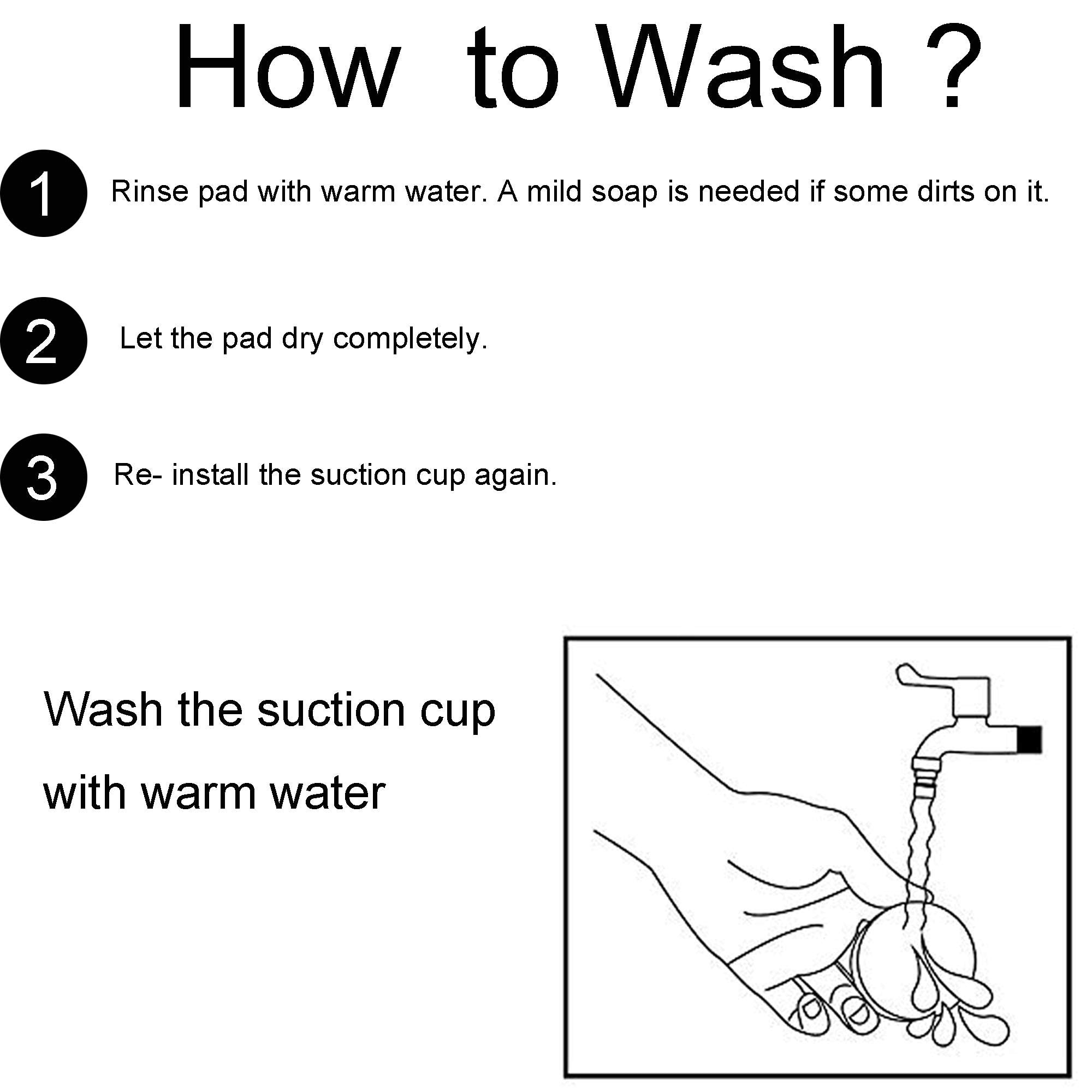 How to Wash ?

1 Rinse pad with warm water. A mild soap is needed if some dirts on it.

2 Let the pad dry completely.

3 Re- install the suction cup again.

Wash the suction cup with warm water