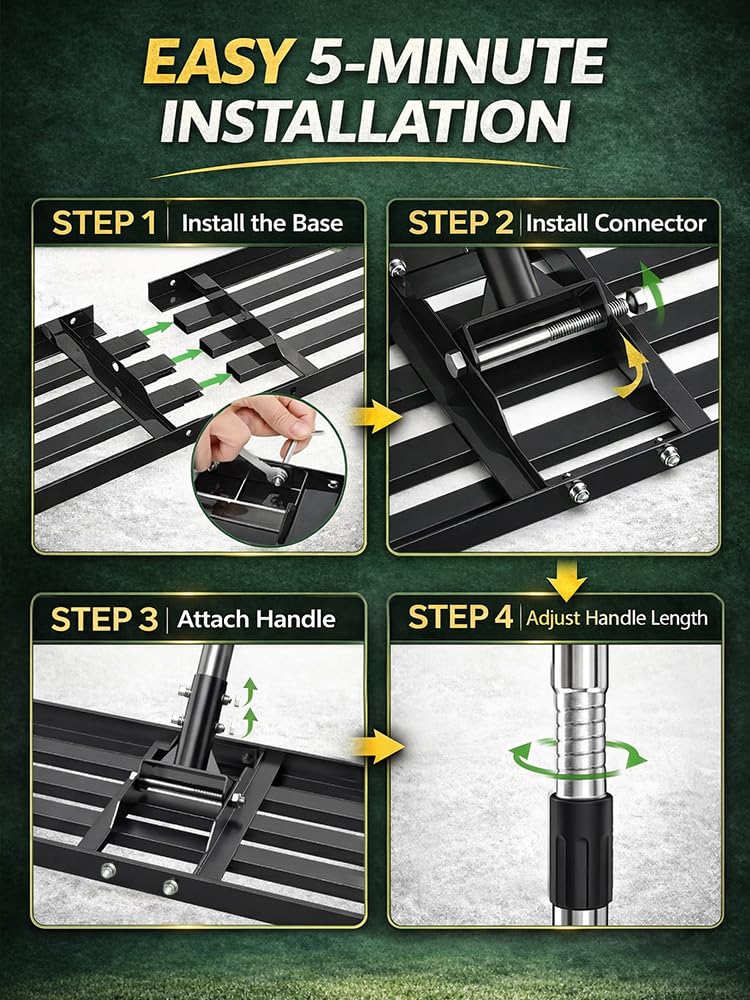 EASY 5-MINUTE INSTALLATION

STEP 1 | Install the Base

STEP 2 | Install Connector

STEP 3 | Attach Handle

STEP 4 | Adjust Handle Length