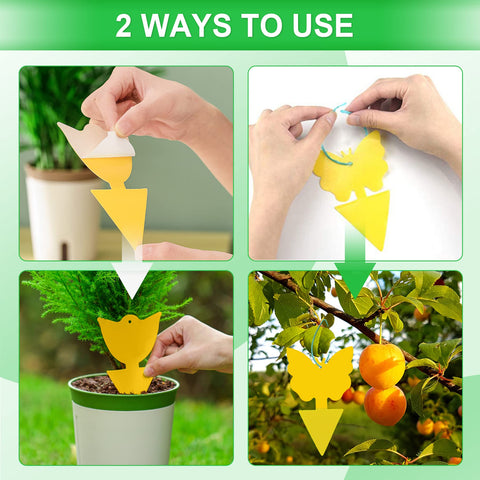 2 WAYS TO USE