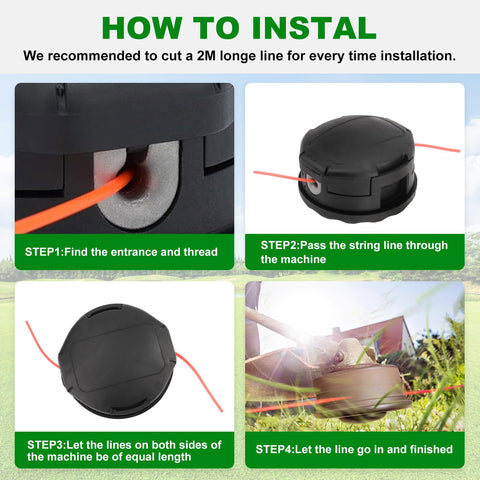 HOW TO INSTAL

We recommended to cut a 2M longe line for every time installation.

STEP1:Find the entrance and thread

STEP2:Pass the string line through the machine

STEP3:Let the lines on both sides of the machine be of equal length

STEP4:Let the line go in and finished