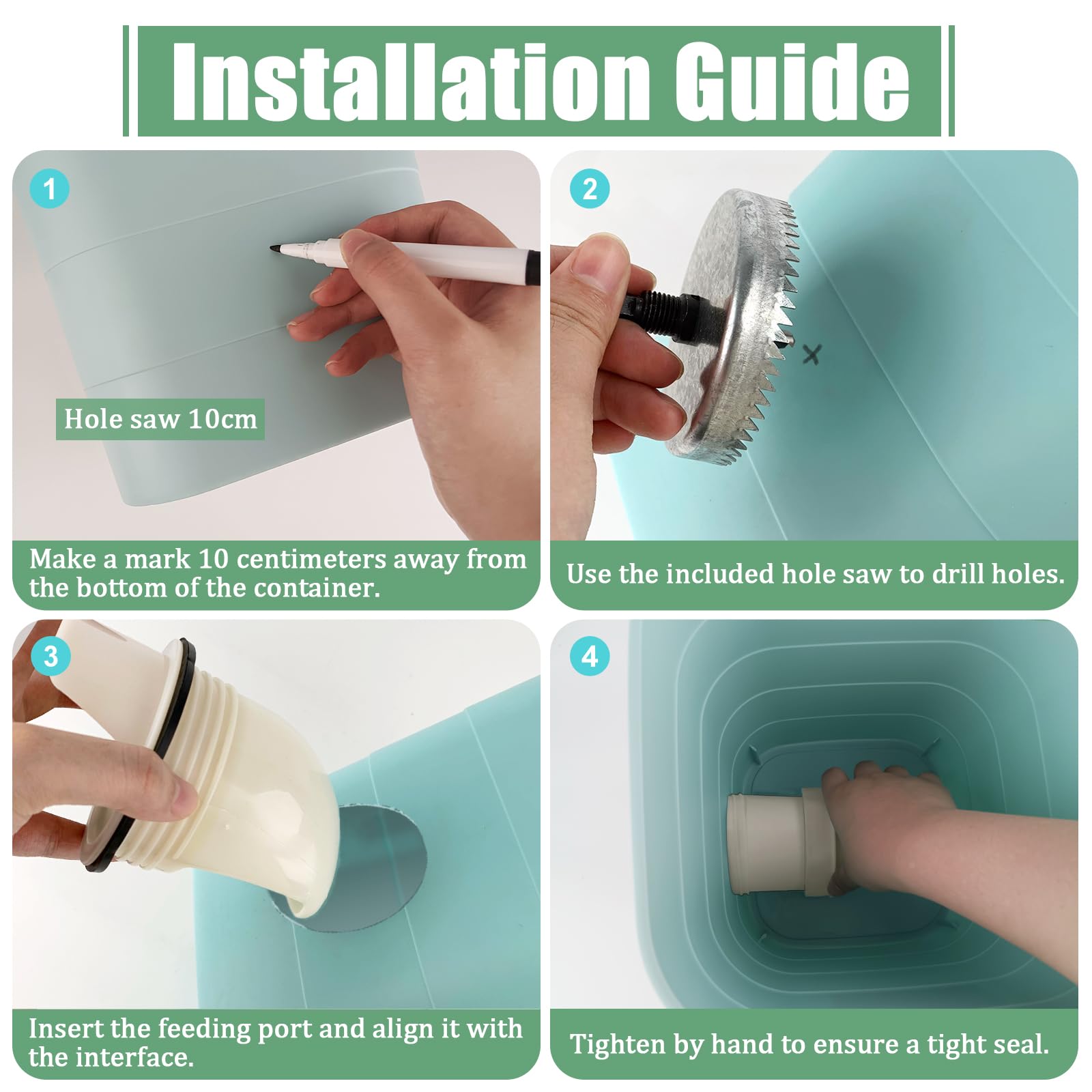 Installation Guide

1

Hole saw 10cm

Make a mark 10 centimeters away from the bottom of the container.

2

Use the included hole saw to drill holes.

3

Insert the feeding port and align it with the interface.

4

Tighten by hand to ensure a tight seal.