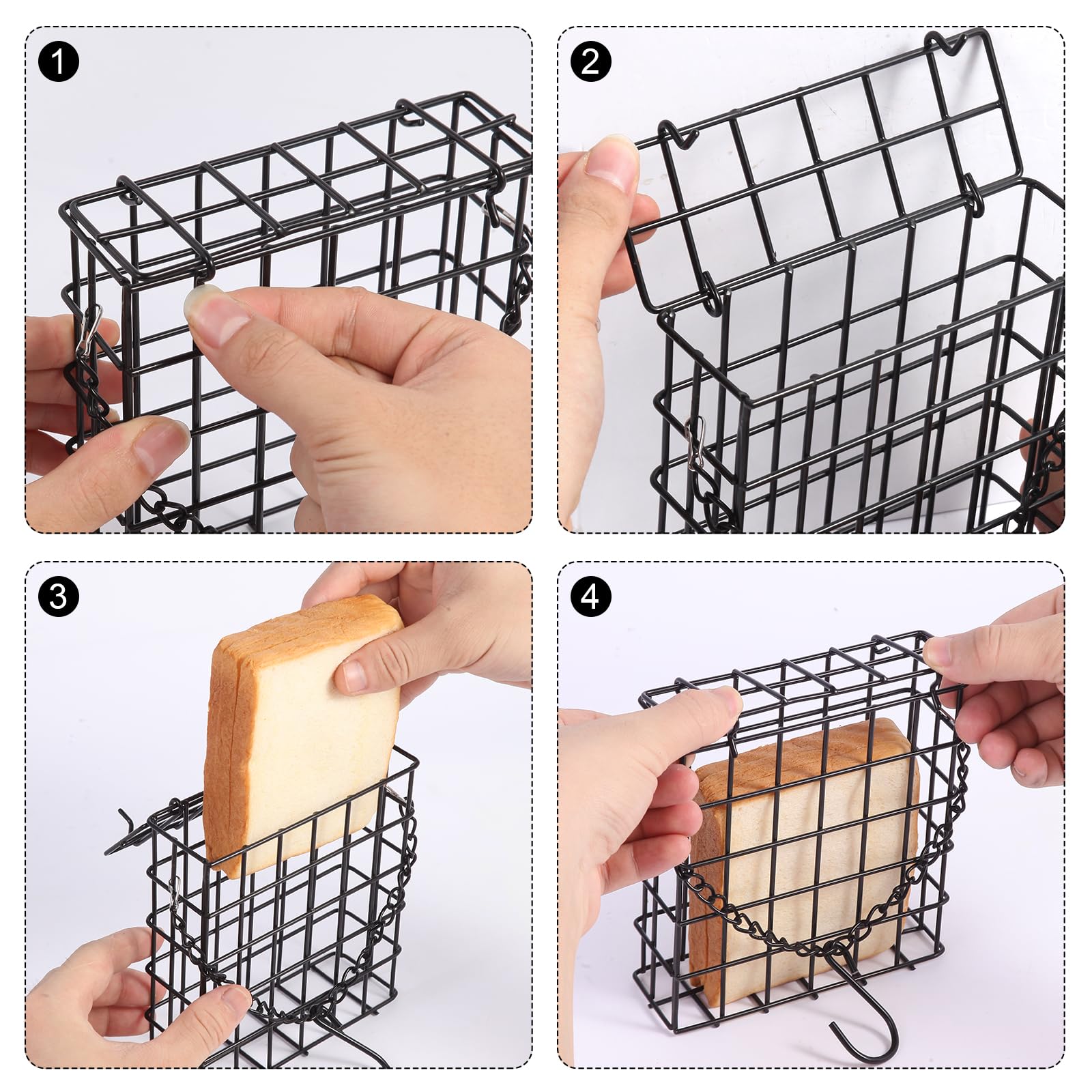 1

2

3

4