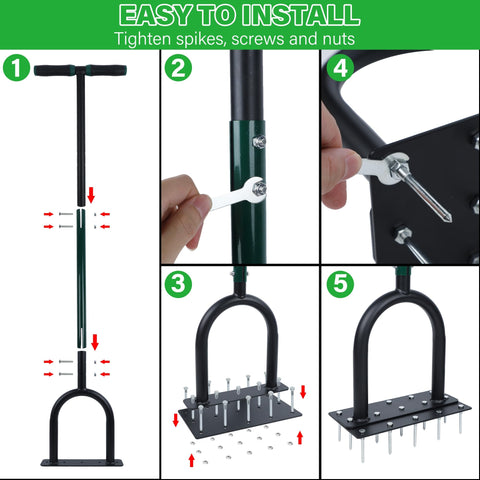 EASY TO INSTALL
Tighten spikes, screws and nuts

1

2

4

3

5