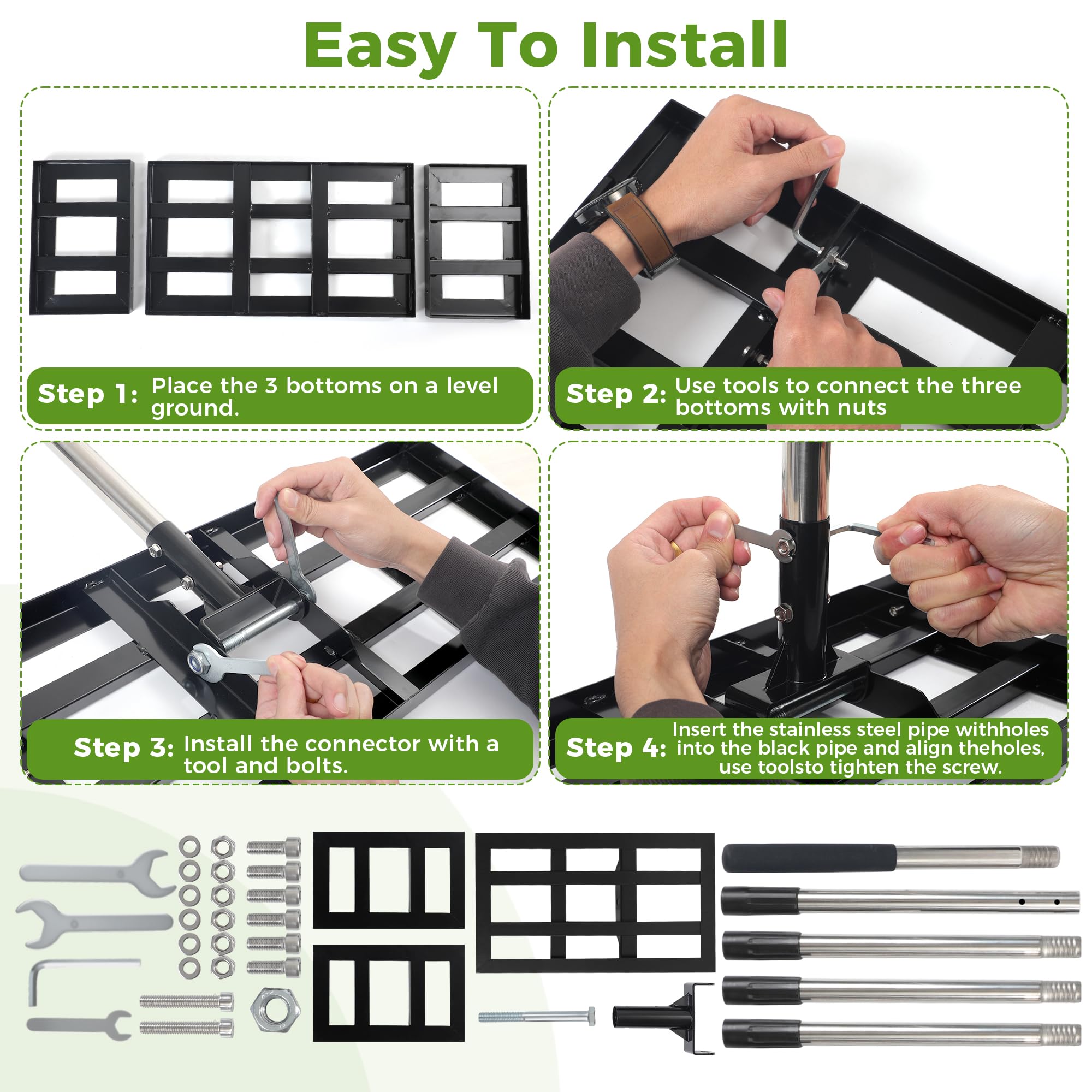 Easy To Install

Step 1: Place the 3 bottoms on a level ground.

Step 2: Use tools to connect the three bottoms with nuts

Step 3: Install the connector with a tool and bolts.

Step 4: Insert the stainless steel pipe withholes into the black pipe and align theholes, use toolsto tighten the screw.