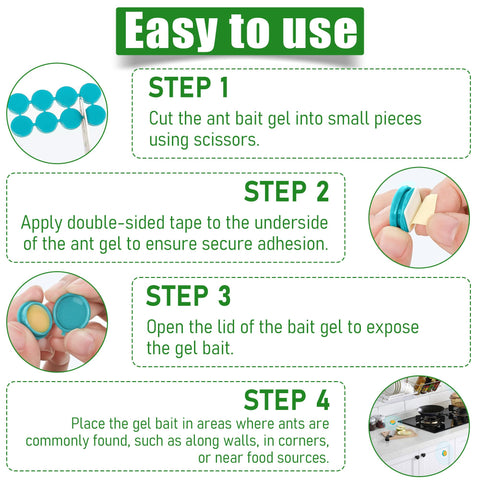 Easy to use

STEP 1
Cut the ant bait gel into small pieces using scissors.

STEP 2
Apply double-sided tape to the underside of the ant gel to ensure secure adhesion.

STEP 3
Open the lid of the bait gel to expose the gel bait.

STEP 4
Place the gel bait in areas where ants are commonly found, such as along walls, in corners, or near food sources.