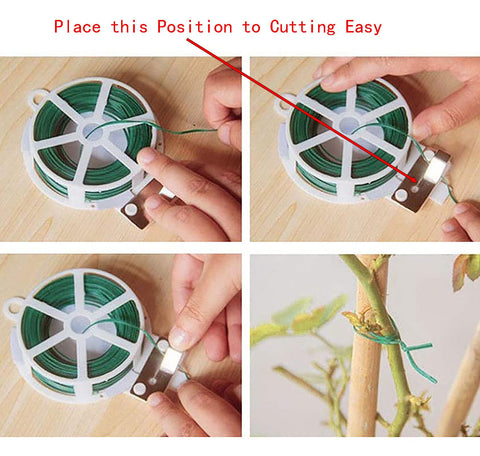 Place this Position to Cutting Easy