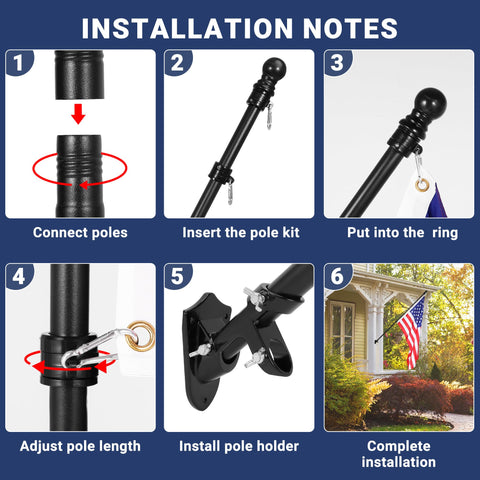 INSTALLATION NOTES

1

Connect poles

2

Insert the pole kit

3

Put into the  ring

4

Adjust pole length

5

Install pole holder

6

Complete installation