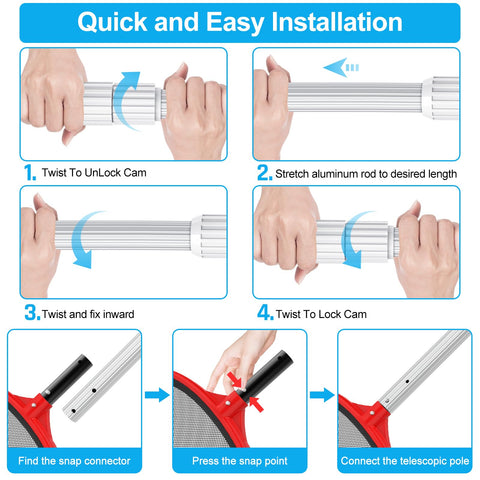 Quick and Easy Installation

1. Twist To UnLock Cam

2. Stretch aluminum rod to desired length

3. Twist and fix inward

4. Twist To Lock Cam

Find the snap connector

Press the snap point

Connect the telescopic pole