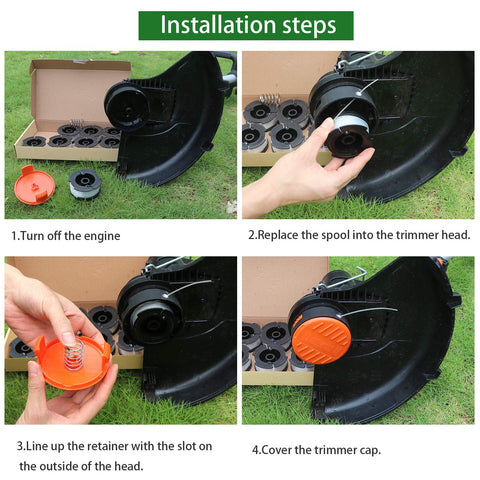 Installation steps

1.Turn off the engine

2.Replace the spool into the trimmer head.

3.Line up the retainer with the slot on the outside of the head.

4.Cover the trimmer cap.