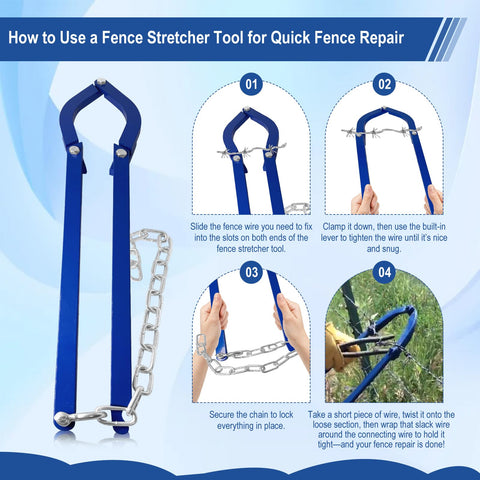 How to Use a Fence Stretcher Tool for Quick Fence Repair

01

Slide the fence wire you need to fix into the slots on both ends of the fence stretcher tool.

02

Clamp it down, then use the built-in lever to tighten the wire until it's nice and snug.

03

Secure the chain to lock everything in place.

04

Take a short piece of wire, twist it onto the loose section, then wrap that slack wire around the connecting wire to hold it tight—and your fence repair is done!