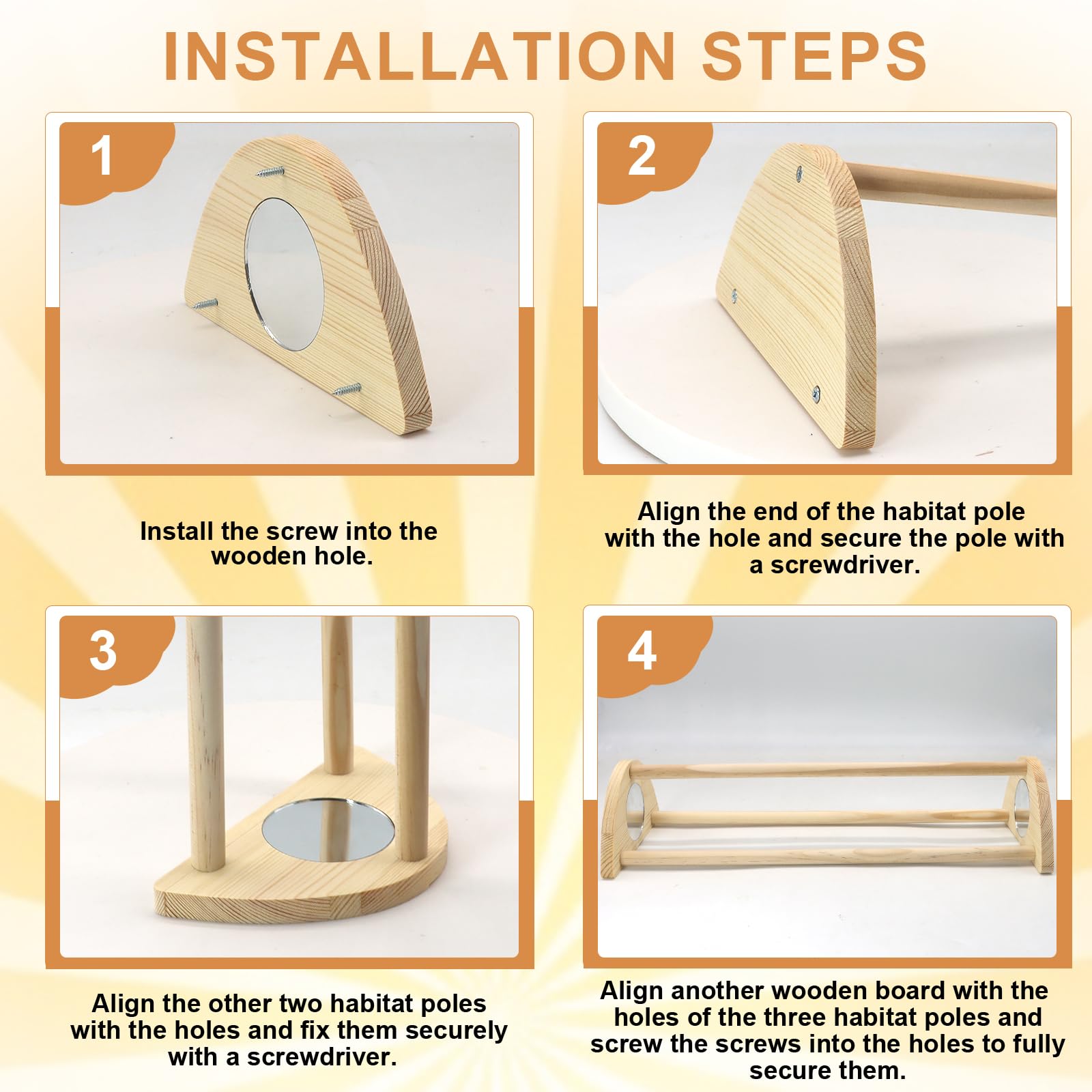 INSTALLATION STEPS

1

Install the screw into the wooden hole.

2

Align the end of the habitat pole with the hole and secure the pole with a screwdriver.

3

Align the other two habitat poles with the holes and fix them securely with a screwdriver.

4

Align another wooden board with the holes of the three habitat poles and screw the screws into the holes to fully secure them.