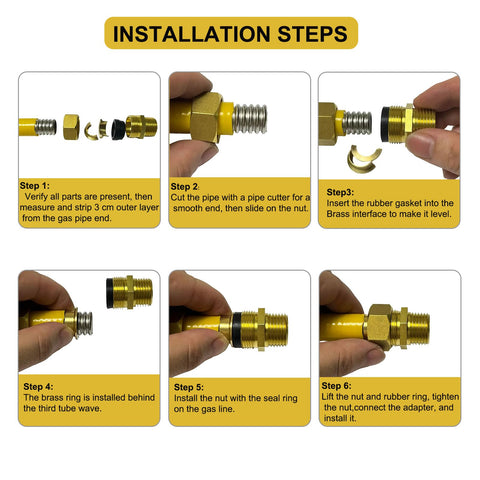 INSTALLATION STEPS

Step 1:
Verify all parts are present, then measure and strip 3 cm outer layer from the gas pipe end.

Step 2:
Cut the pipe with a pipe cutter for a smooth end, then slide on the nut.

Step3:
Insert the rubber gasket into the Brass interface to make it level.

Step 4:
The brass ring is installed behind the third tube wave.

Step 5:
Install the nut with the seal ring on the gas line.

Step 6:
Lift the nut and rubber ring, tighten the nut,connect the adapter, and install it.