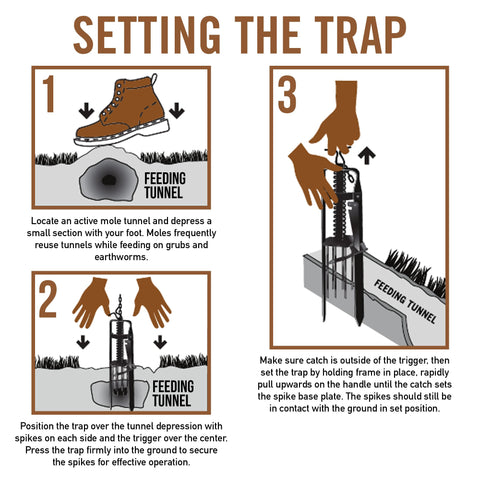 SETTING THE TRAP

1

FEEDING TUNNEL

Locate an active mole tunnel and depress a small section with your foot. Moles frequently reuse tunnels while feeding on grubs and earthworms.

2

FEEDING TUNNEL

Position the trap over the tunnel depression with spikes on each side and the trigger over the center. Press the trap firmly into the ground to secure the spikes for effective operation.

3

FEEDING TUNNEL

Make sure catch is outside of the trigger, then set the trap by holding frame in place, rapidly pull upwards on the handle until the catch sets the spike base plate. The spikes should still be in contact with the ground in set position.