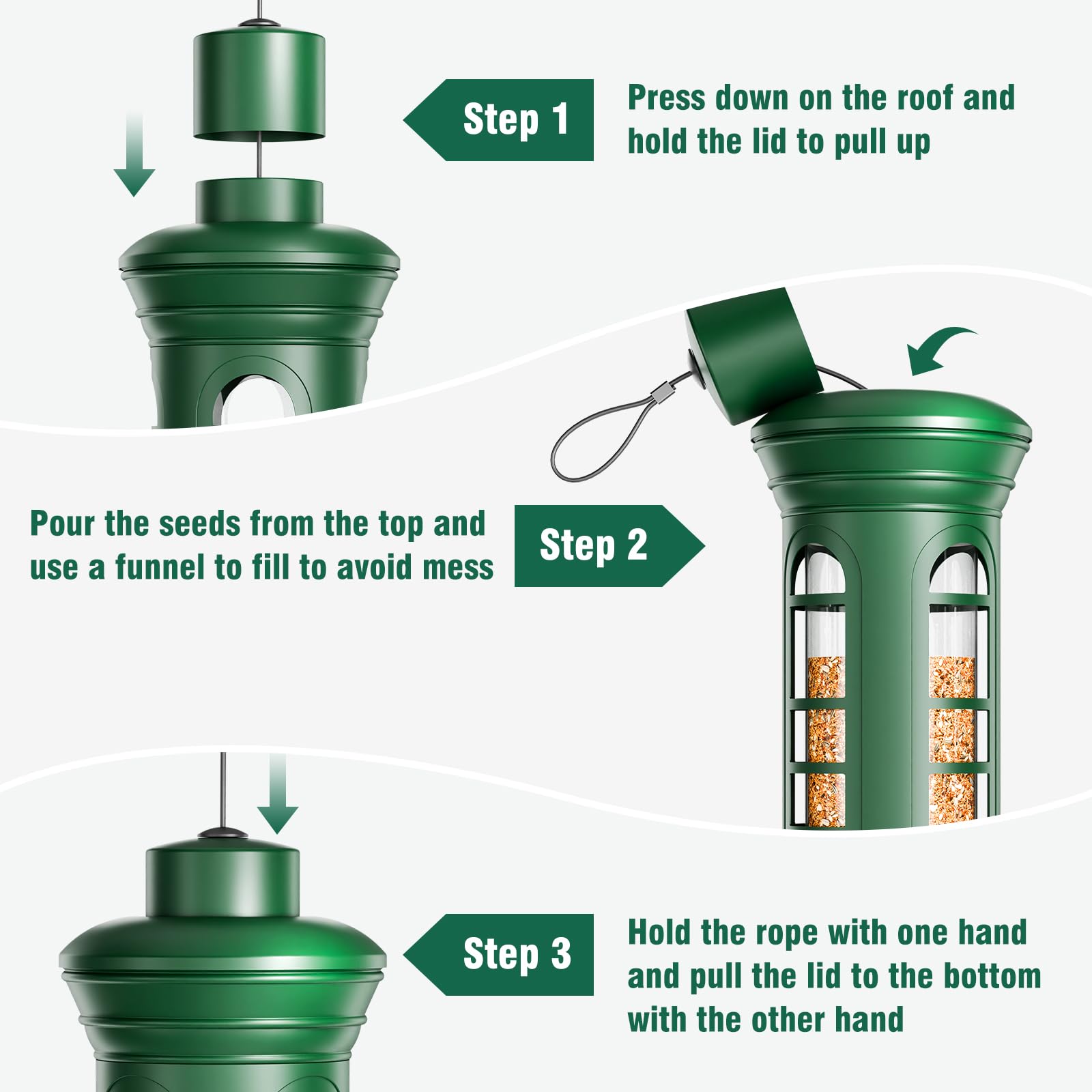 Step 1

Press down on the roof and hold the lid to pull up

Pour the seeds from the top and use a funnel to fill to avoid mess

Step 2

Step 3

Hold the rope with one hand and pull the lid to the bottom with the other hand