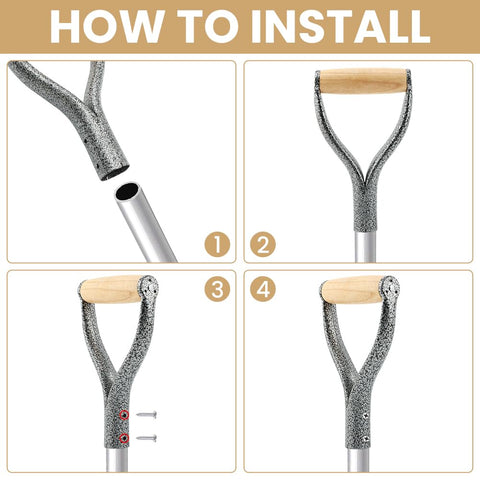 HOW TO INSTALL

1

2

3

4