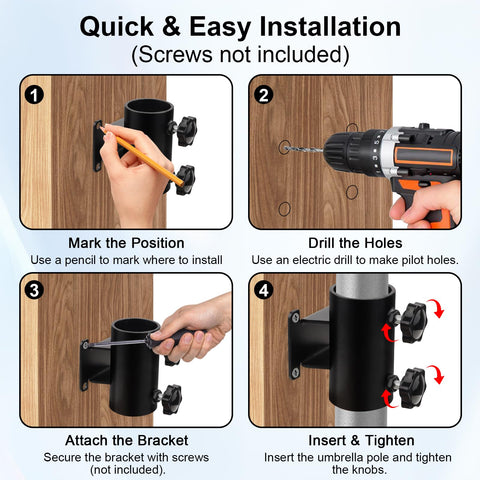 Quick & Easy Installation
(Screws not included)

1

Mark the Position
Use a pencil to mark where to install

2

Drill the Holes
Use an electric drill to make pilot holes.

3

Attach the Bracket
Secure the bracket with screws (not included).

4

Insert & Tighten
Insert the umbrella pole and tighten the knobs.