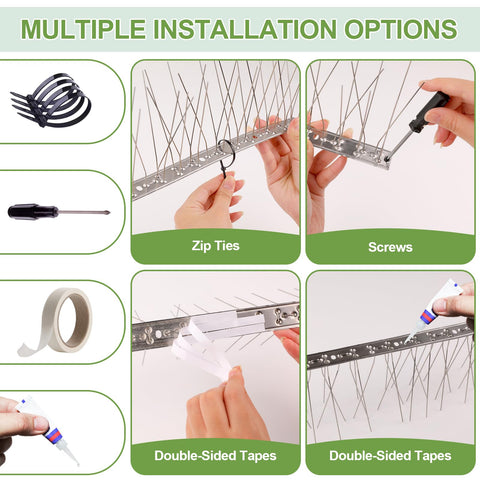 MULTIPLE INSTALLATION OPTIONS

Zip Ties

Screws

Double-Sided Tapes

Double-Sided Tapes