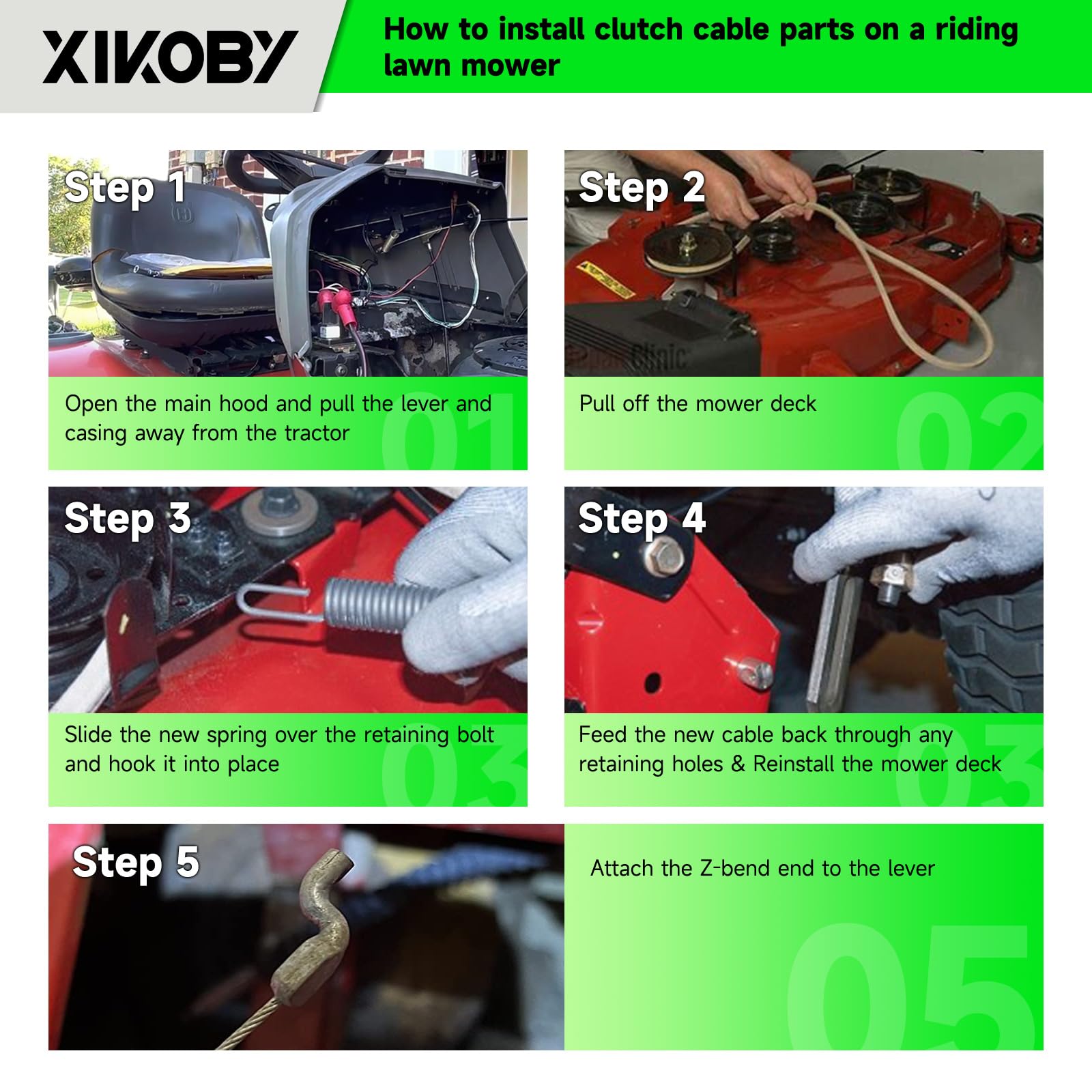 XIKOBY

How to install clutch cable parts on a riding lawn mower

Step 1

Open the main hood and pull the lever and casing away from the tractor

01

Step 2

Pull off the mower deck

02

Step 3

Slide the new spring over the retaining bolt and hook it into place

03

Step 4

Feed the new cable back through any retaining holes & Reinstall the mower deck

03

Step 5

Attach the Z-bend end to the lever

05