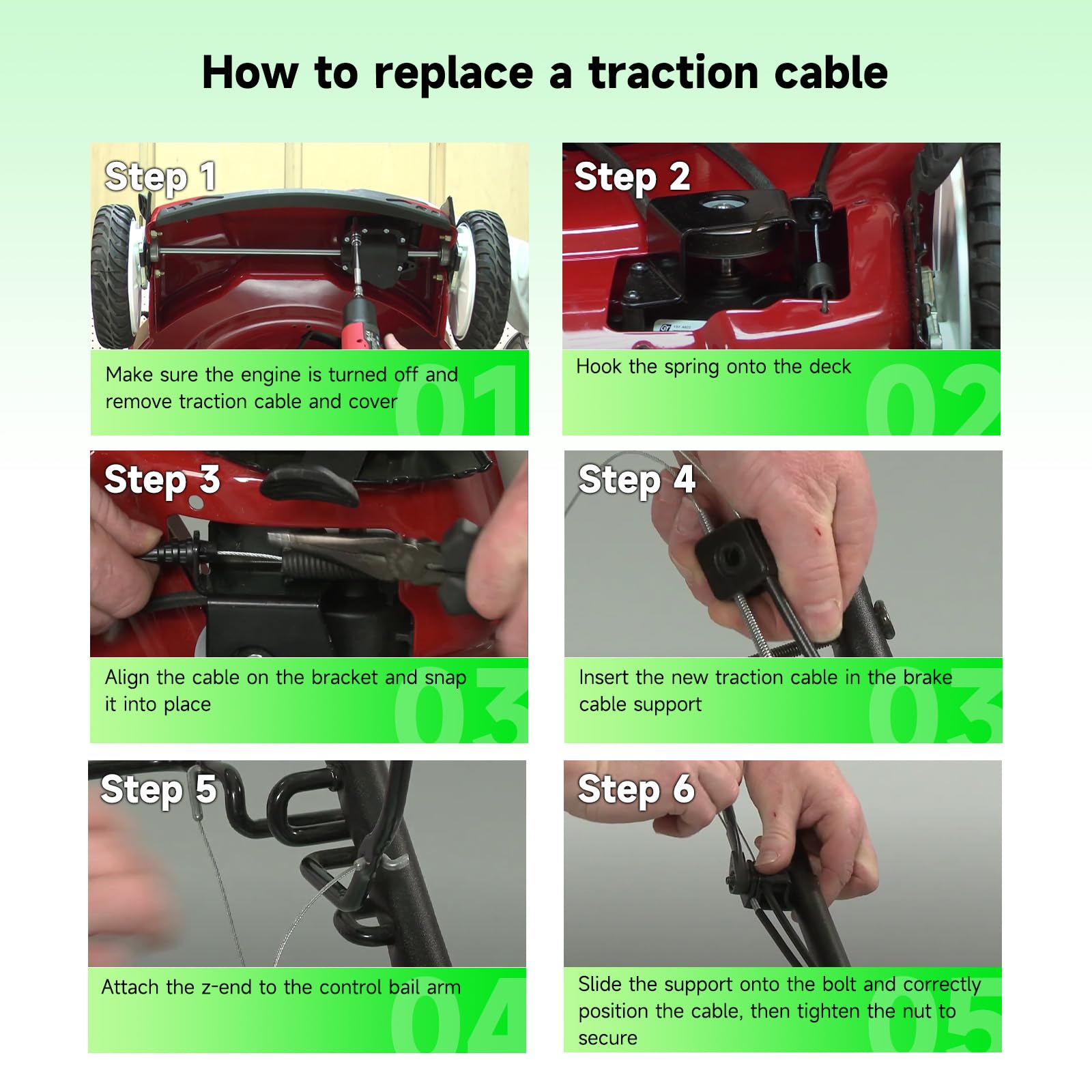 How to replace a traction cable

Step 1

Make sure the engine is turned off and remove traction cable and cover

01

Step 2

Hook the spring onto the deck

02

Step 3

Align the cable on the bracket and snap it into place

03

Step 4

Insert the new traction cable in the brake cable support

03

Step 5

Attach the z-end to the control bail arm

04

Step 6

Slide the support onto the bolt and correctly position the cable, then tighten the nut to secure

05