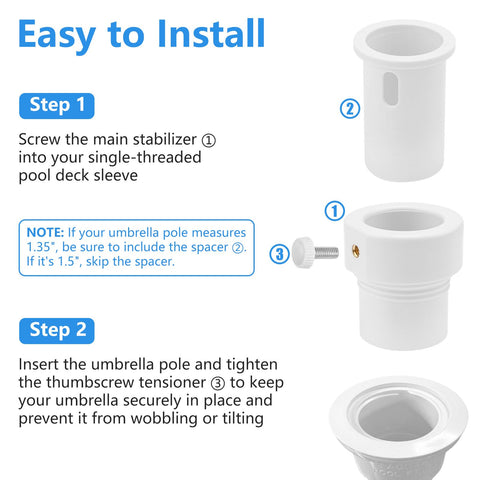 Easy to Install

Step 1

Screw the main stabilizer ① into your single-threaded pool deck sleeve

NOTE: If your umbrella pole measures 1.35", be sure to include the spacer ②. If it's 1.5", skip the spacer.

Step 2

Insert the umbrella pole and tighten the thumbscrew tensioner ③ to keep your umbrella securely in place and prevent it from wobbling or tilting

②

①

③