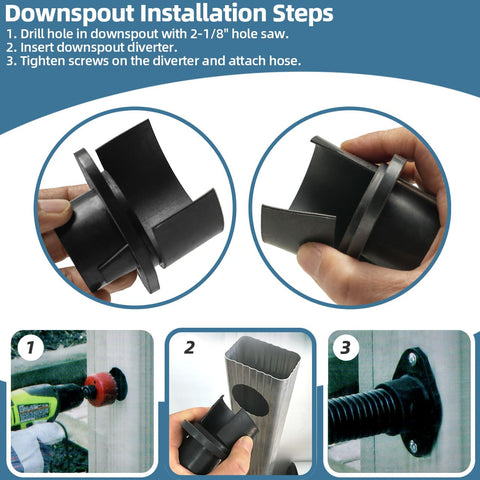 Downspout Installation Steps

1. Drill hole in downspout with 2-1/8" hole saw.
2. Insert downspout diverter.
3. Tighten screws on the diverter and attach hose.

1

2

3