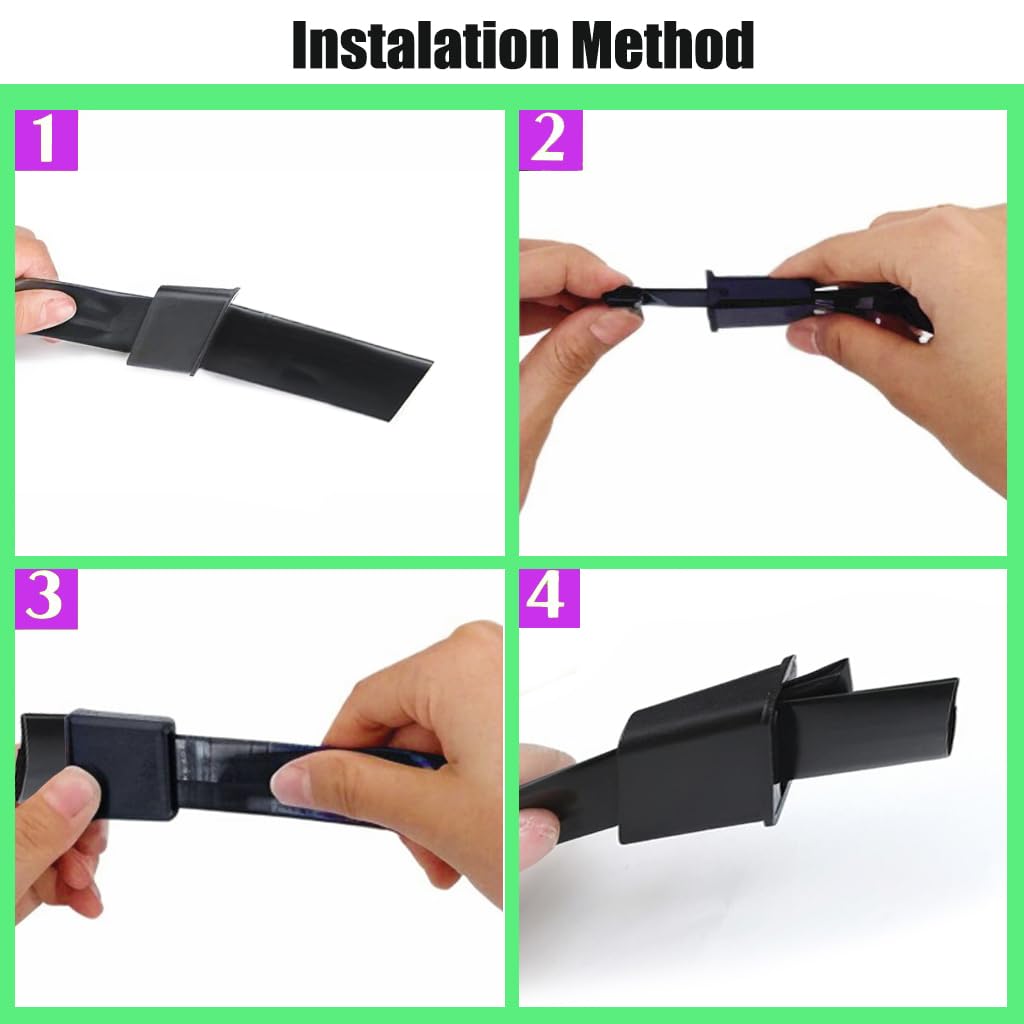 Instalation Method

1

2

3

4