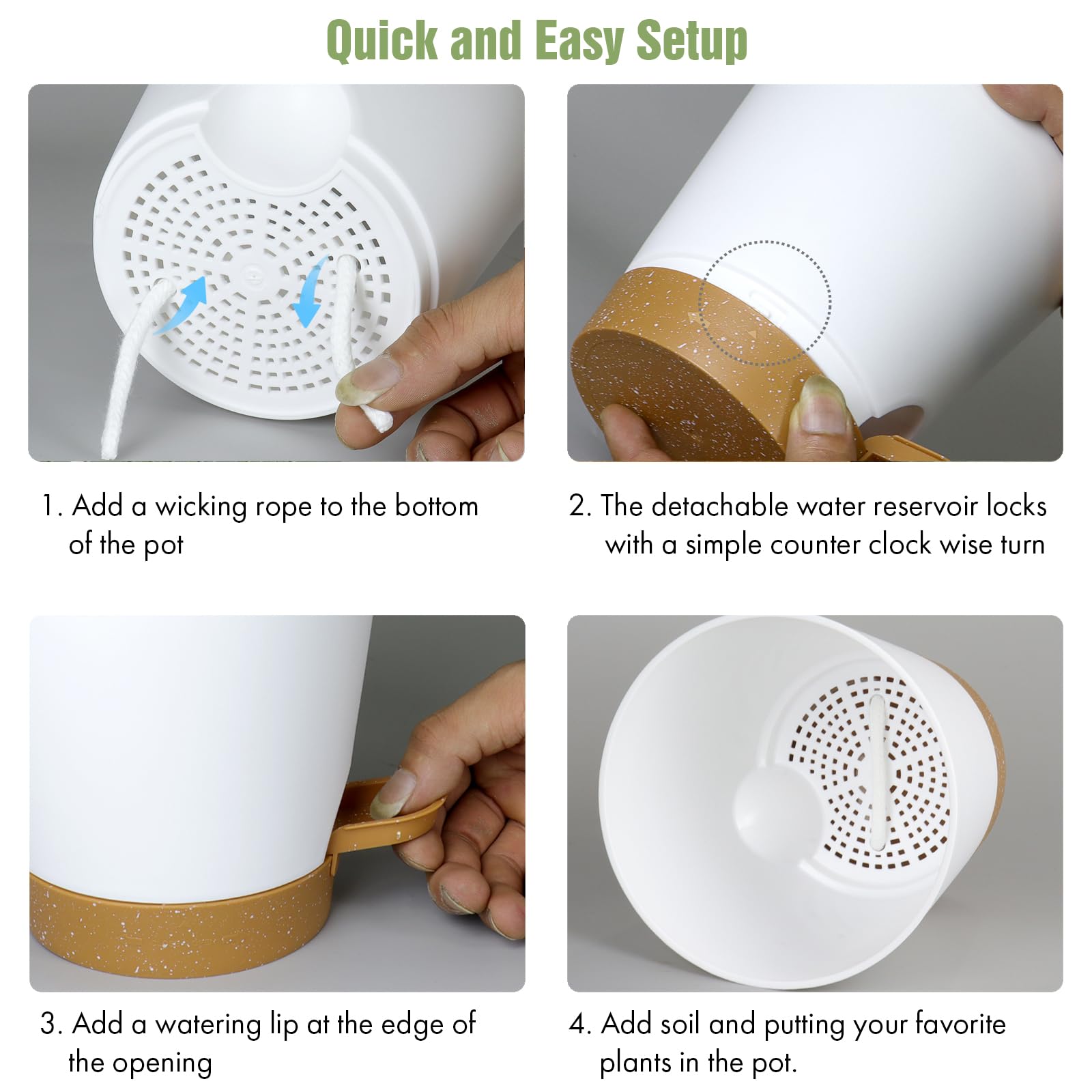 Quick and Easy Setup

1. Add a wicking rope to the bottom of the pot

2. The detachable water reservoir locks with a simple counter clock wise turn

3. Add a watering lip at the edge of the opening

4. Add soil and putting your favorite plants in the pot.