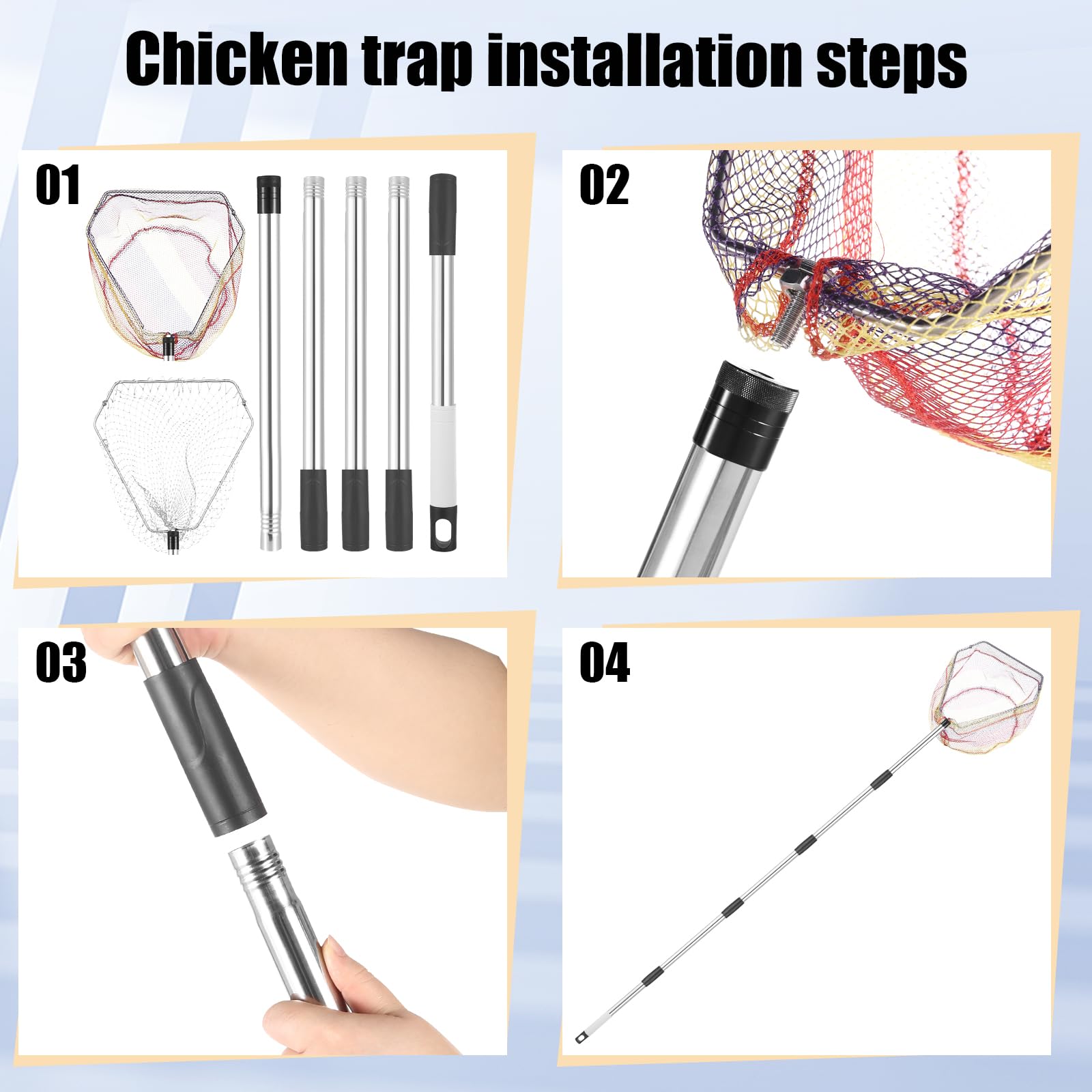 Chicken trap installation steps

01

02

03

04