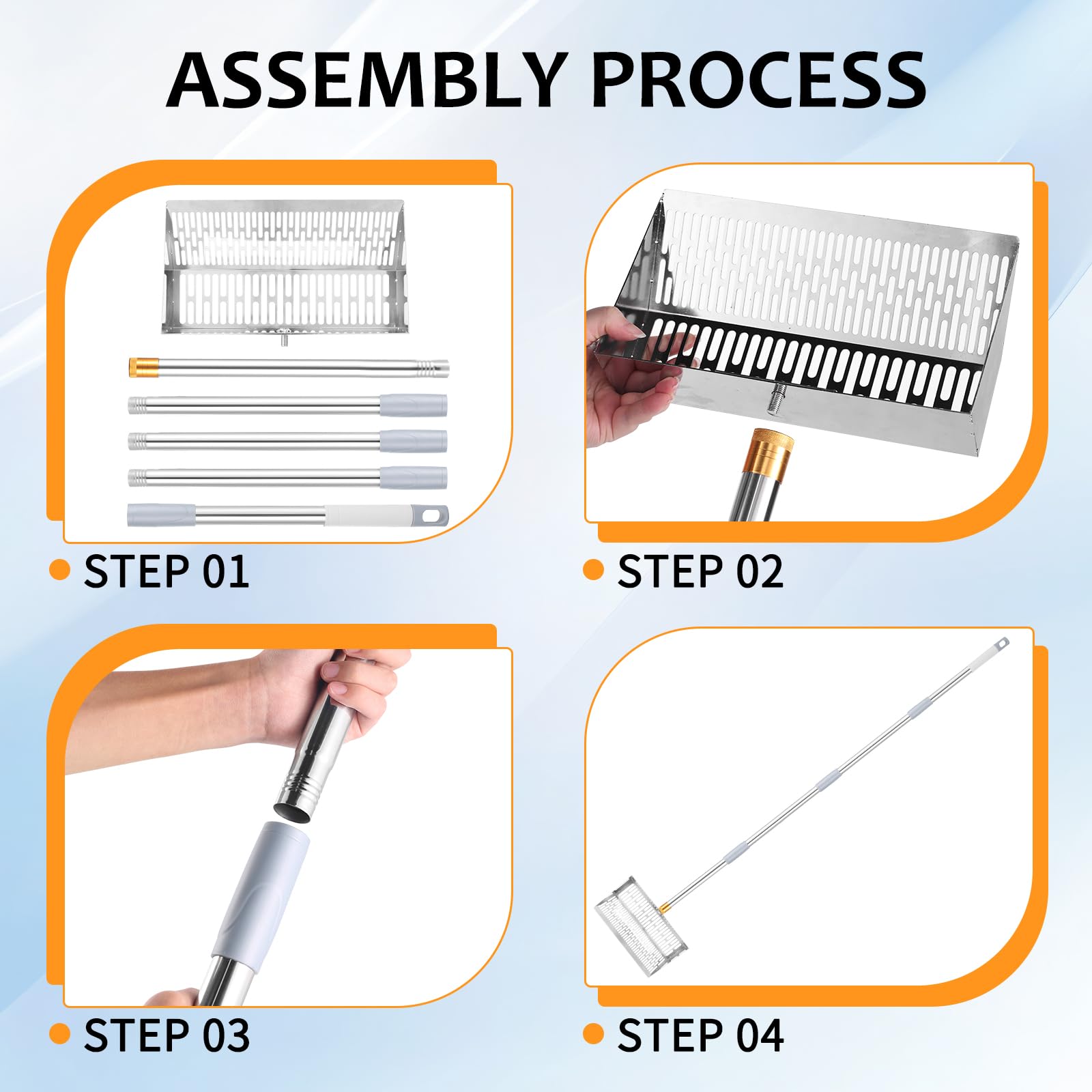 ASSEMBLY PROCESS

STEP 01

STEP 02

STEP 03

STEP 04