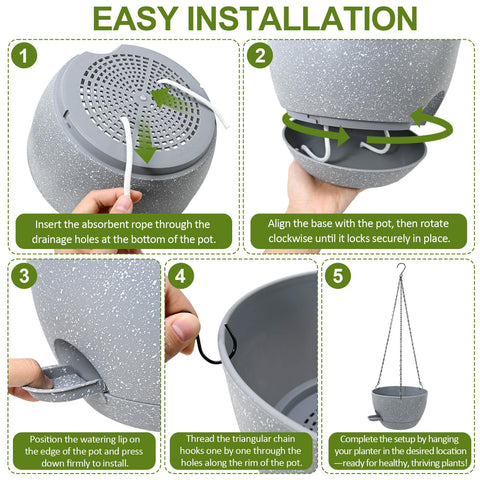 EASY INSTALLATION

1

Insert the absorbent rope through the drainage holes at the bottom of the pot.

2

Align the base with the pot, then rotate clockwise until it locks securely in place.

3

Position the watering lip on the edge of the pot and press down firmly to install.

4

Thread the triangular chain hooks one by one through the holes along the rim of the pot.

5

Complete the setup by hanging your planter in the desired location —ready for healthy, thriving plants!