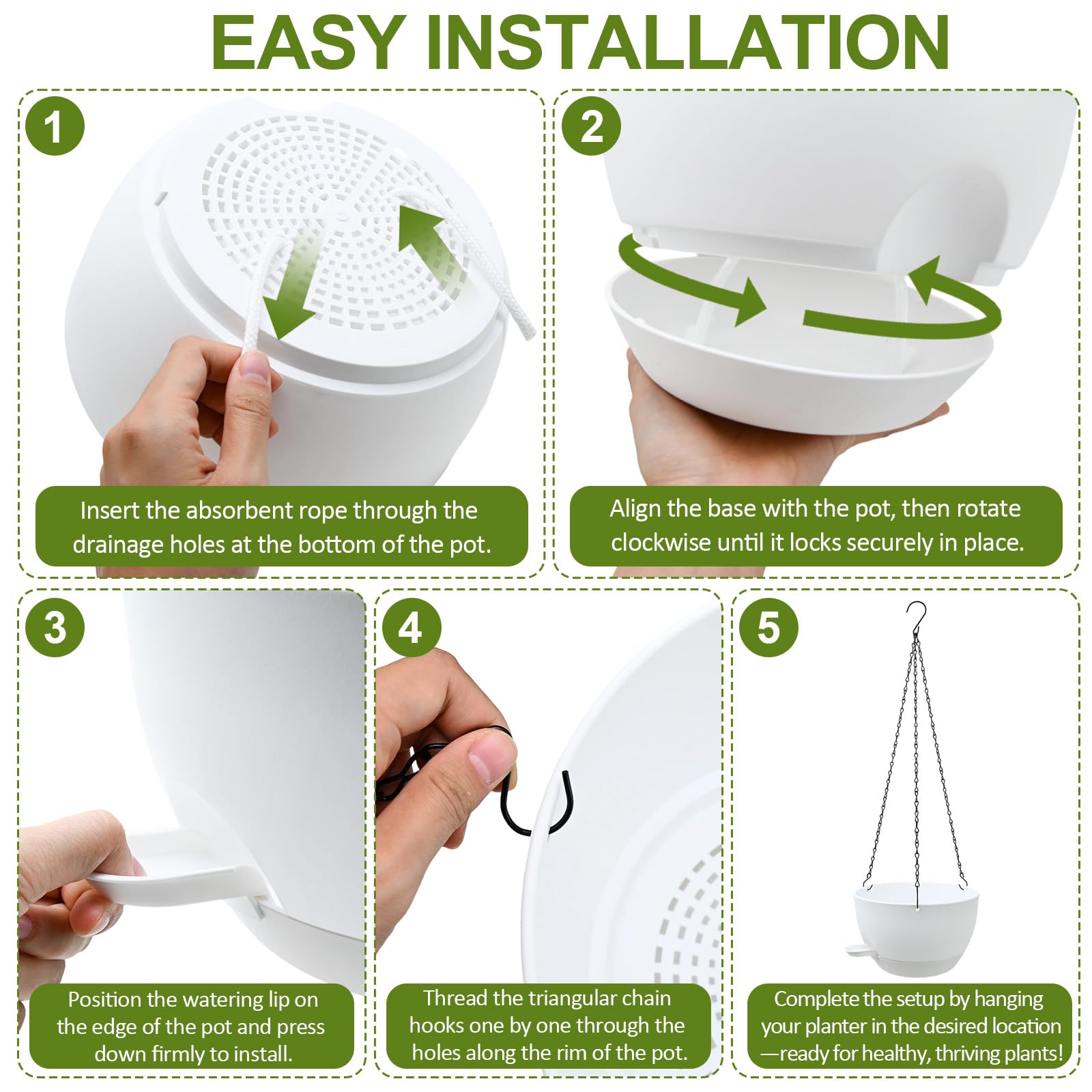 EASY INSTALLATION

1

Insert the absorbent rope through the drainage holes at the bottom of the pot.

2

Align the base with the pot, then rotate clockwise until it locks securely in place.

3

Position the watering lip on the edge of the pot and press down firmly to install.

4

Thread the triangular chain hooks one by one through the holes along the rim of the pot.

5

Complete the setup by hanging your planter in the desired location —ready for healthy, thriving plants!