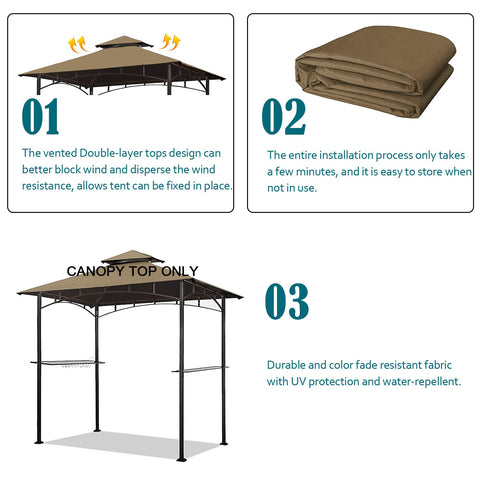 01

The vented Double-layer tops design can better block wind and disperse the wind resistance, allows tent can be fixed in place.

02

The entire installation process only takes a few minutes, and it is easy to store when not in use.

CANOPY TOP ONLY

03

Durable and color fade resistant fabric with UV protection and water-repellent.