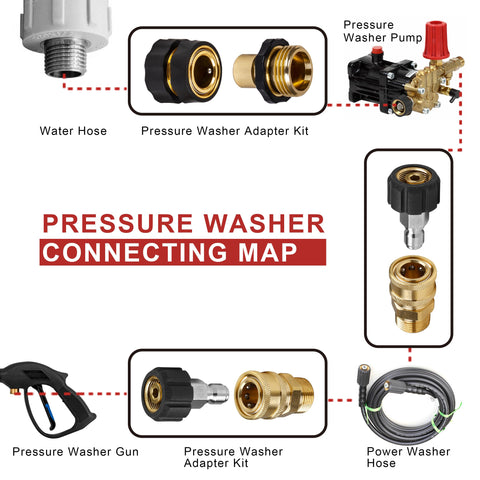 Pressure Washer Pump

Water Hose

Pressure Washer Adapter Kit

PRESSURE WASHER
CONNECTING MAP

Pressure Washer Gun

Pressure Washer Adapter Kit

Power Washer Hose