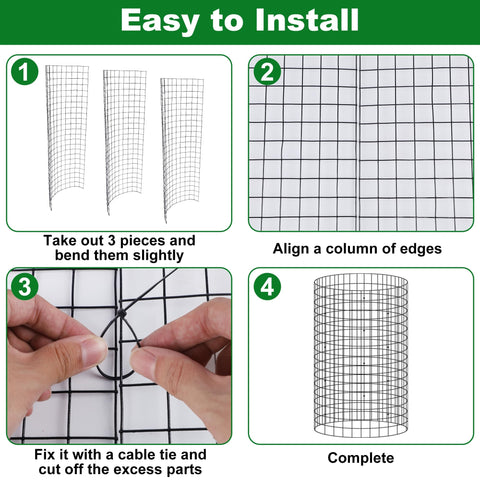 Easy to Install

1

Take out 3 pieces and bend them slightly

2

Align a column of edges

3

Fix it with a cable tie and cut off the excess parts

4

Complete